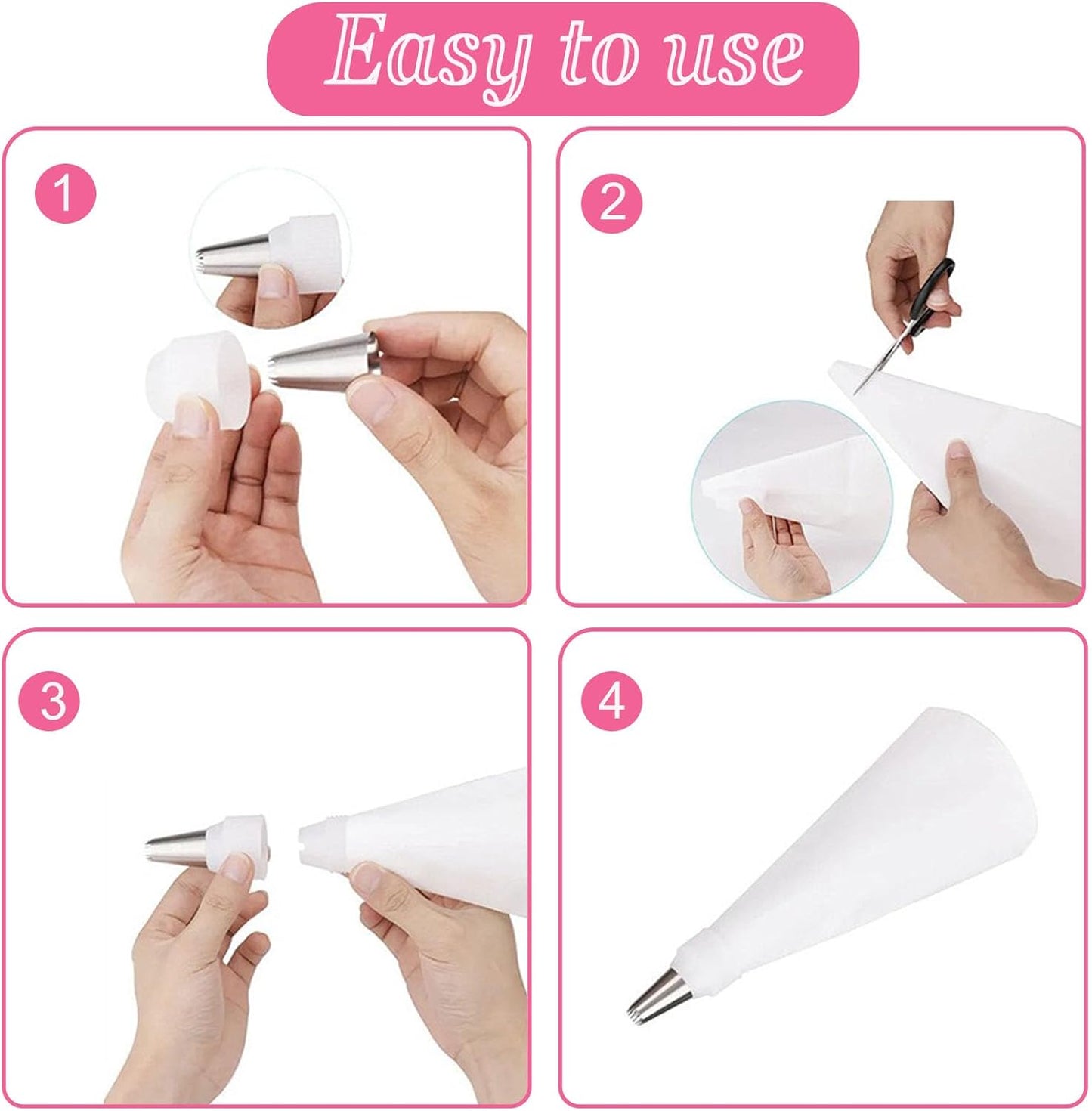 Easy to use

1

2

3

4