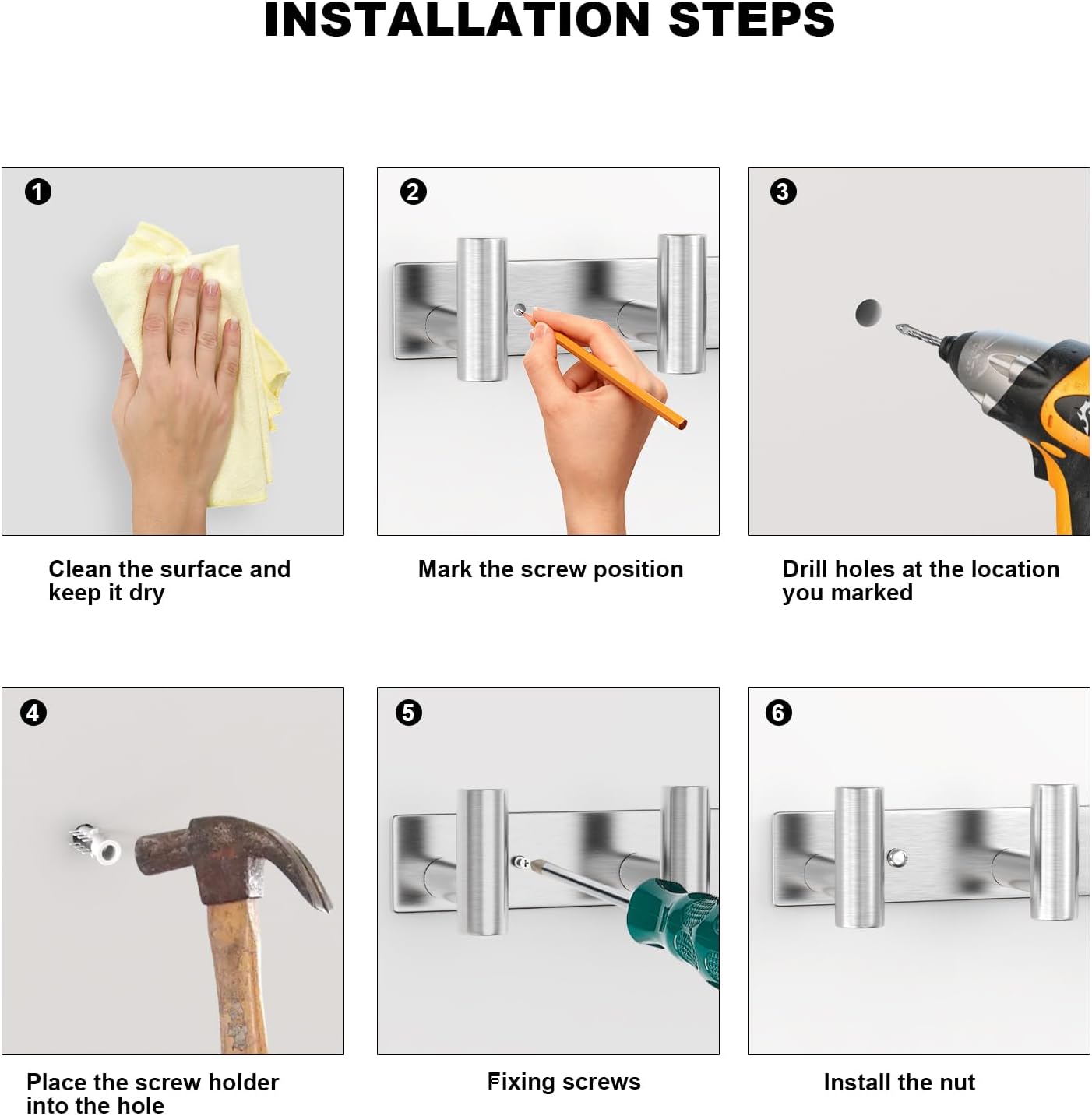 INSTALLATION STEPS

1

Clean the surface and keep it dry

2

Mark the screw position

3

Drill holes at the location you marked

4

Place the screw holder into the hole

5

Fixing screws

6

Install the nut