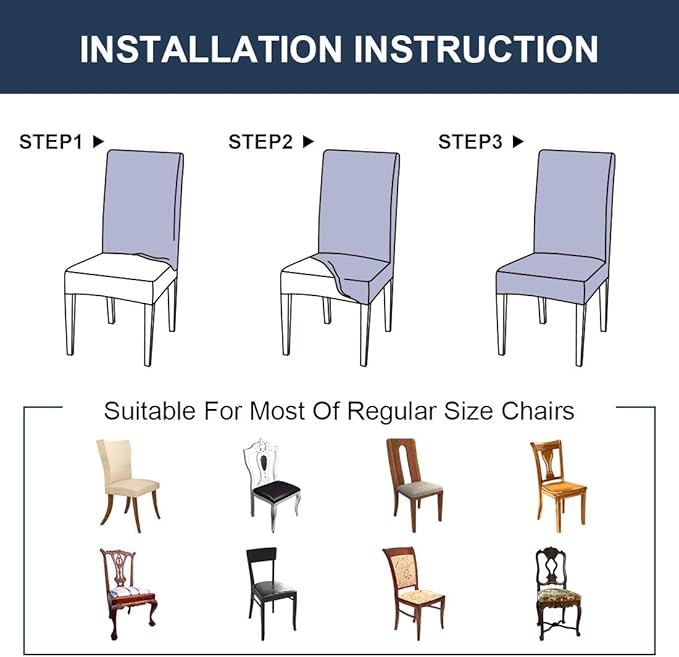 INSTALLATION INSTRUCTION

STEP1 ▶

STEP2 ▶

STEP3 ▶

Suitable For Most Of Regular Size Chairs