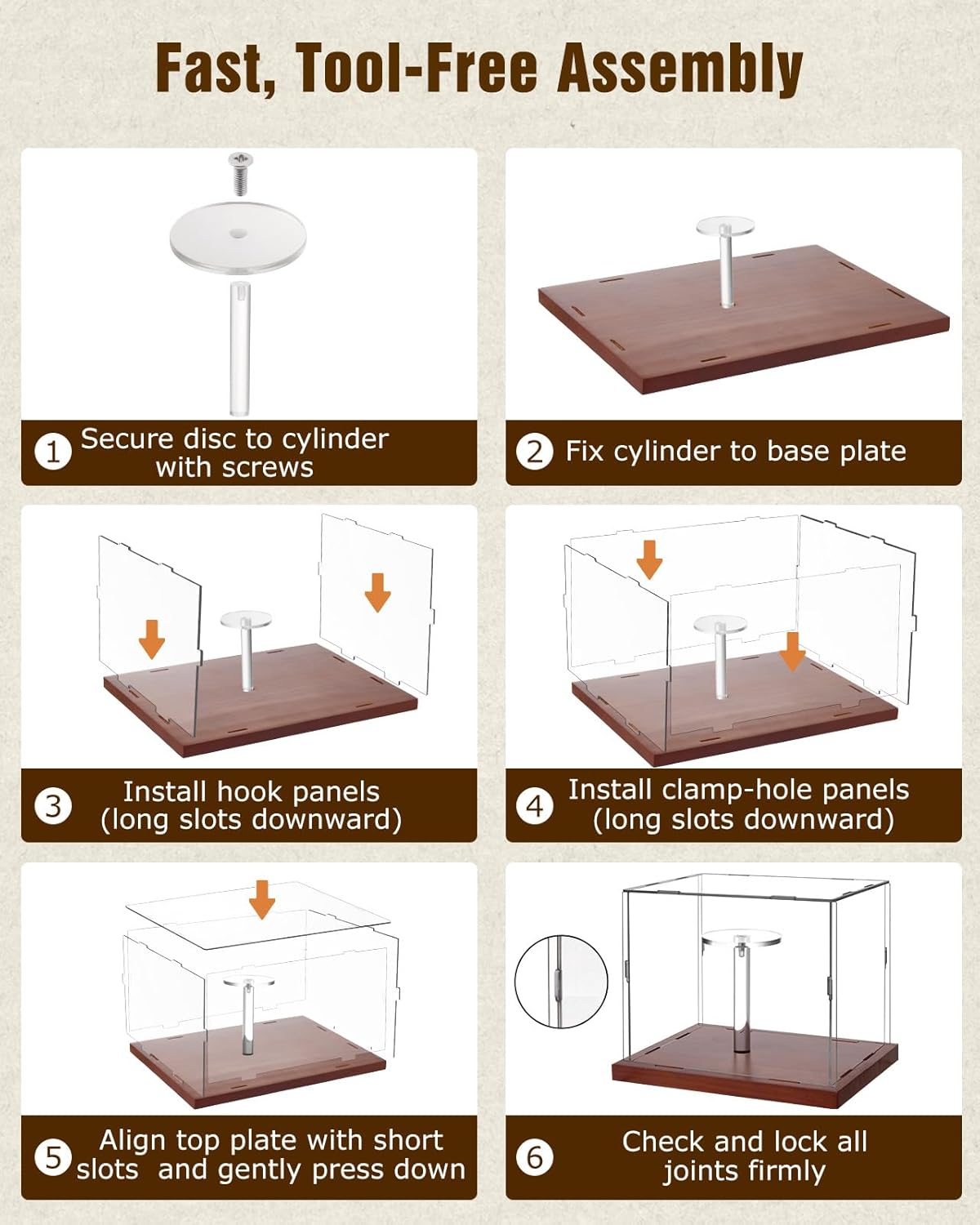 Fast, Tool-Free Assembly

1 Secure disc to cylinder with screws

2 Fix cylinder to base plate

3 Install hook panels (long slots downward)

4 Install clamp-hole panels (long slots downward)

5 Align top plate with short slots  and gently press down

6 Check and lock all joints firmly