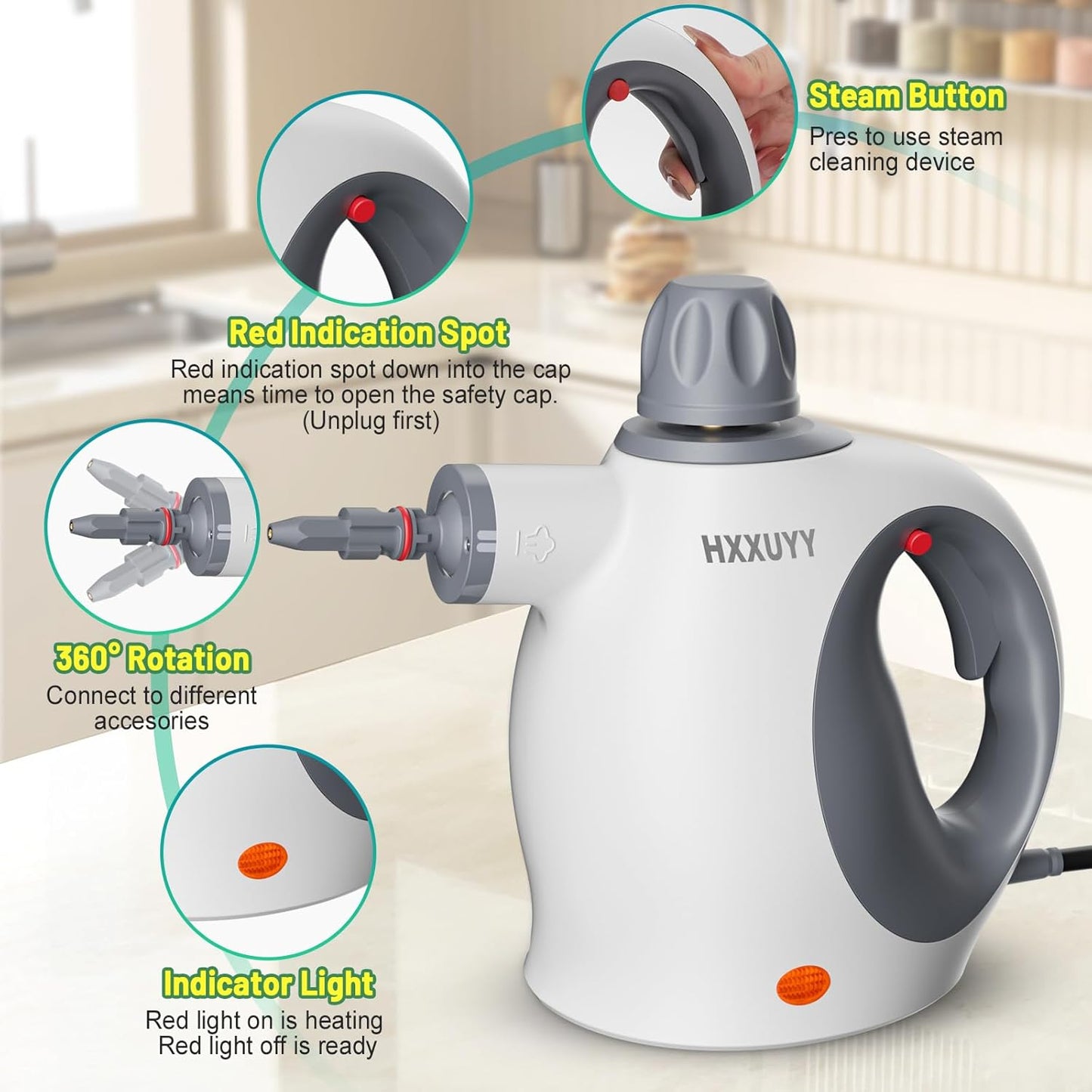 Steam Button
Pres to use steam cleaning device

Red Indication Spot
Red indication spot down into the cap means time to open the safety cap. (Unplug first)

HXXUYY

360° Rotation
Connect to different accesories

Indicator Light
Red light on is heating
Red light off is ready