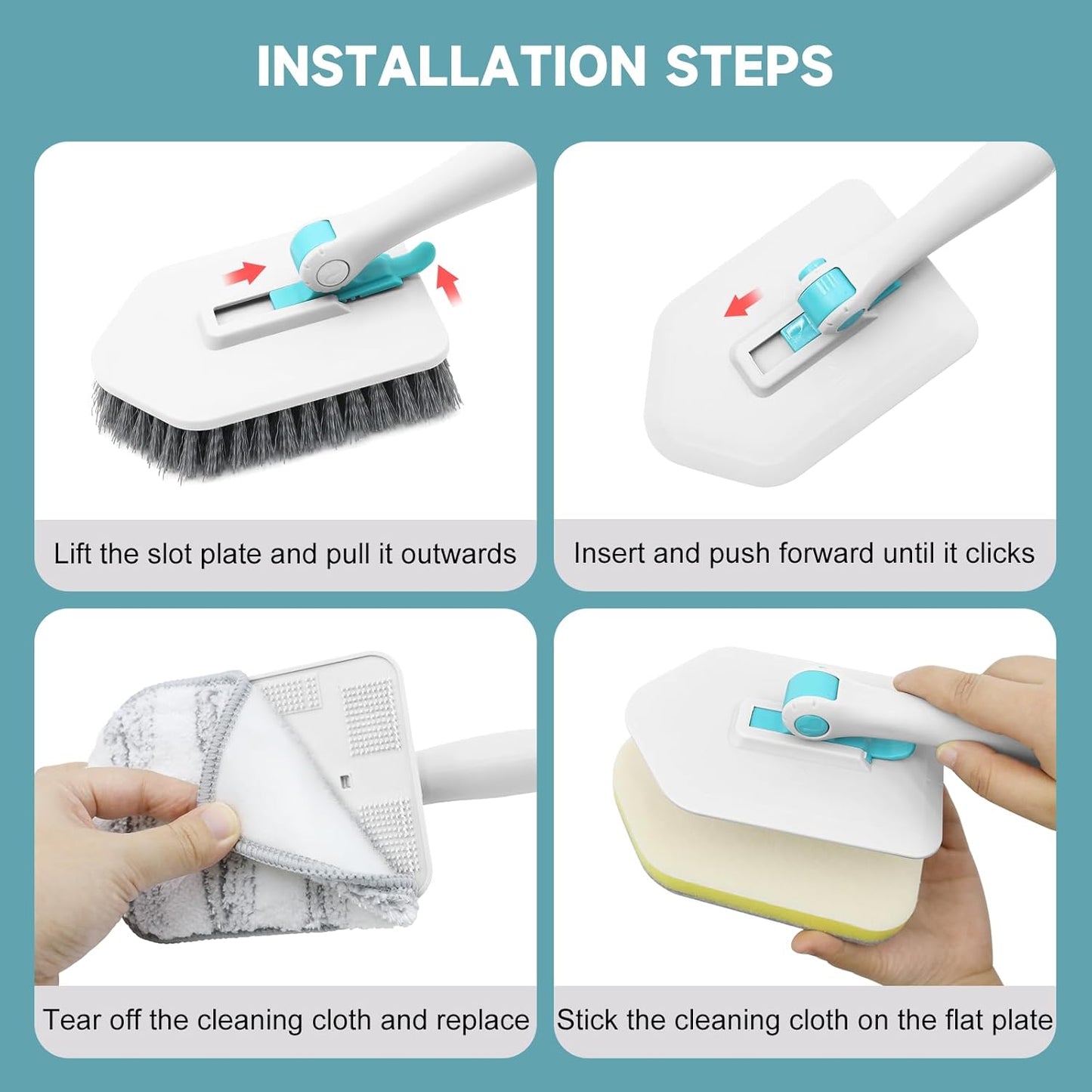 INSTALLATION STEPS

Lift the slot plate and pull it outwards

Insert and push forward until it clicks

Tear off the cleaning cloth and replace

Stick the cleaning cloth on the flat plate