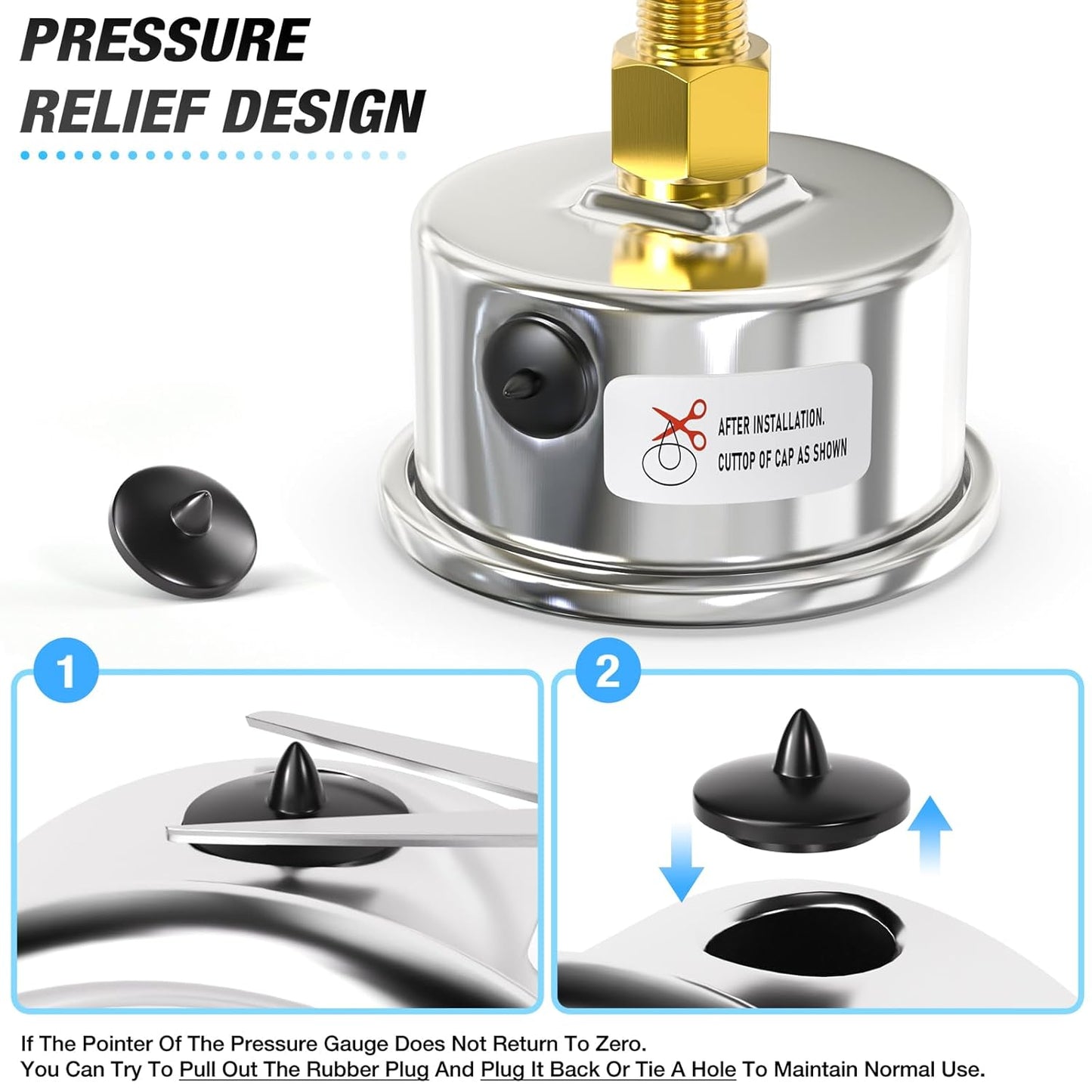 PRESSURE RELIEF DESIGN

AFTER INSTALLATION. CUTTOP OF CAP AS SHOWN

1

2

If The Pointer Of The Pressure Gauge Does Not Return To Zero. You Can Try To Pull Out The Rubber Plug And Plug It Back Or Tie A Hole To Maintain Normal Use.