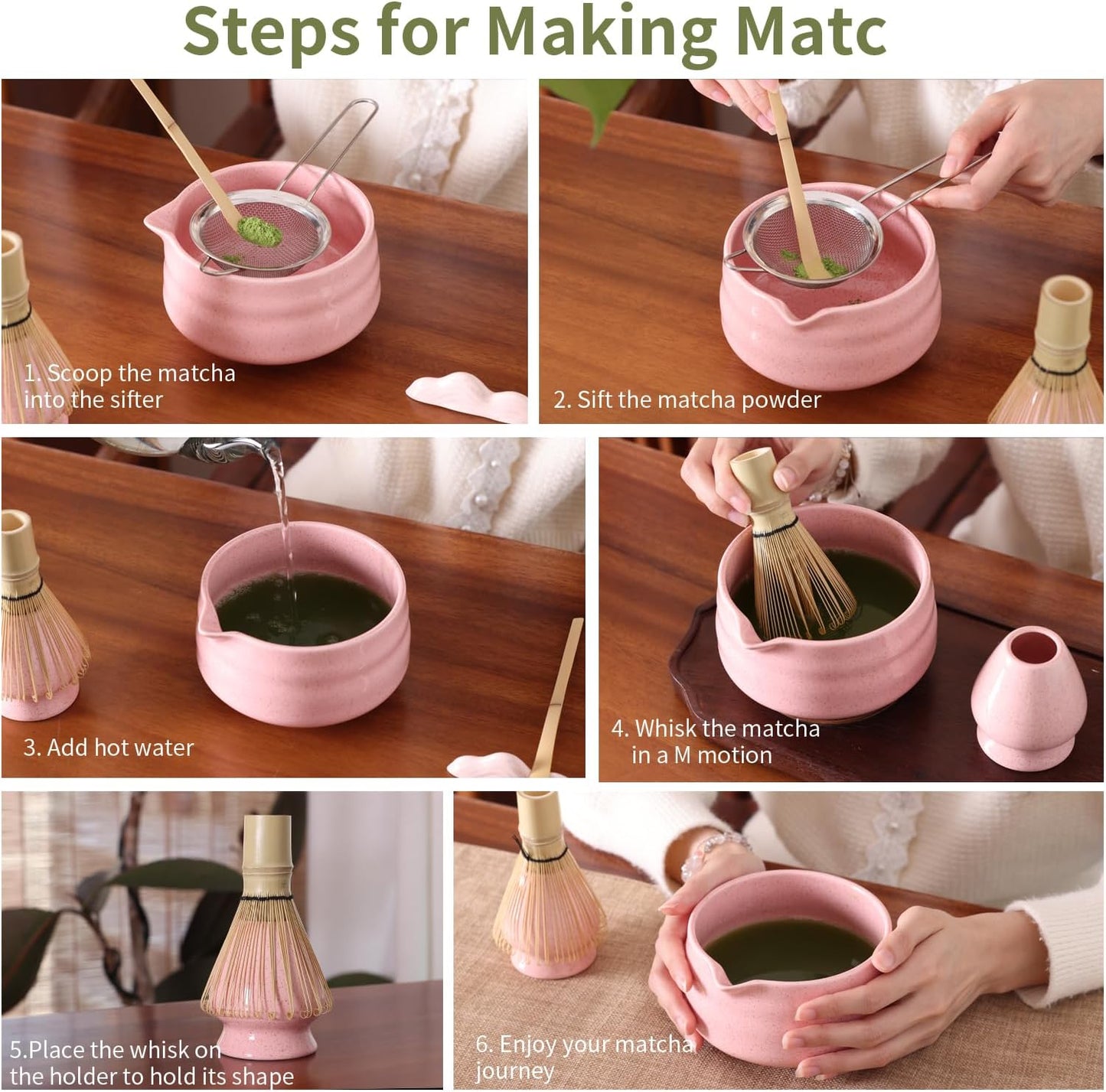 Steps for Making Matc

1. Scoop the matcha into the sifter

2. Sift the matcha powder

3. Add hot water

4. Whisk the matcha in a M motion

5.Place the whisk on the holder to hold its shape

6. Enjoy your matcha journey