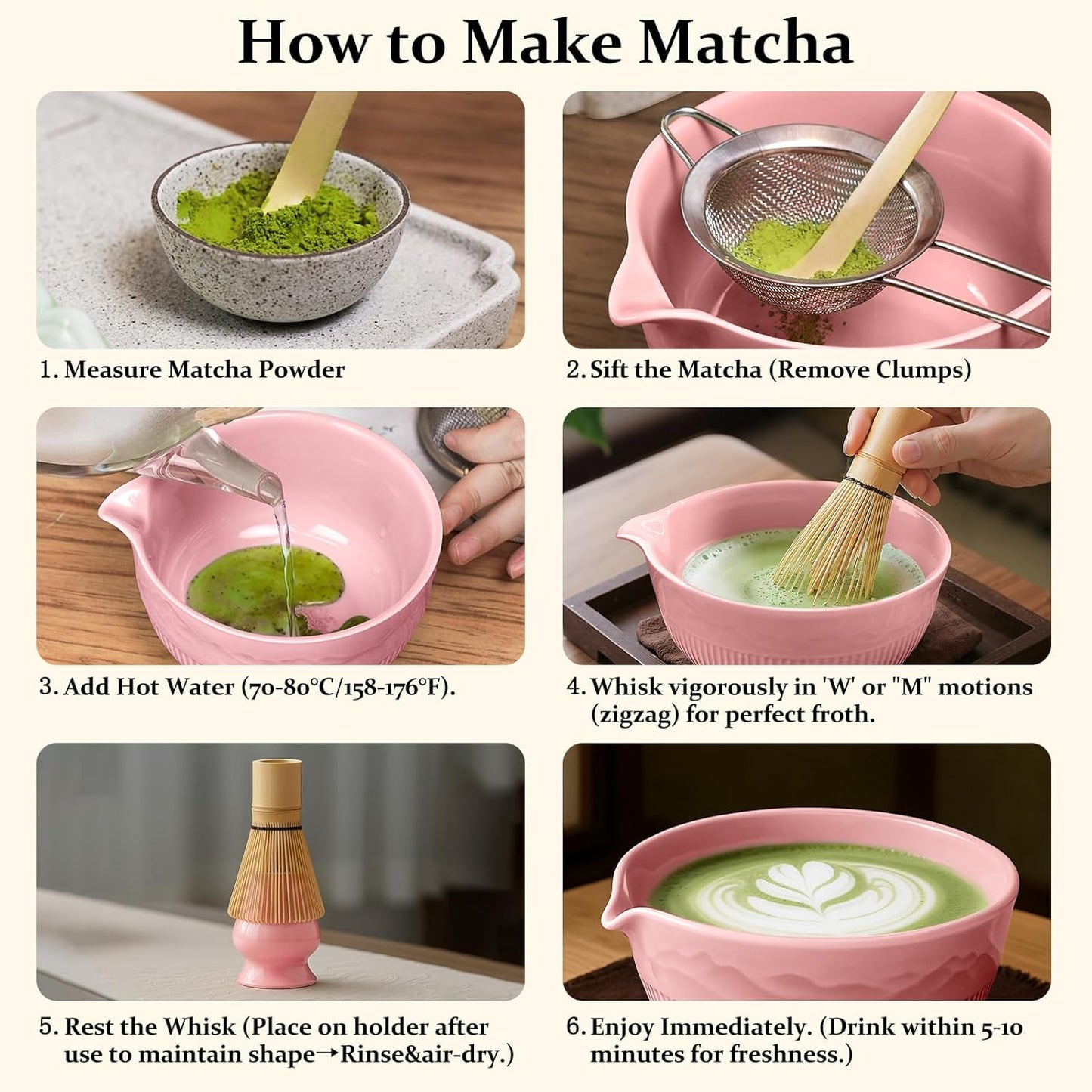 How to Make Matcha

1. Measure Matcha Powder

2. Sift the Matcha (Remove Clumps)

3. Add Hot Water (70-80°C/158-176°F).

4. Whisk vigorously in 'W' or "M" motions (zigzag) for perfect froth.

5. Rest the Whisk (Place on holder after use to maintain shape→Rinse&air-dry.)

6. Enjoy Immediately. (Drink within 5-10 minutes for freshness.)