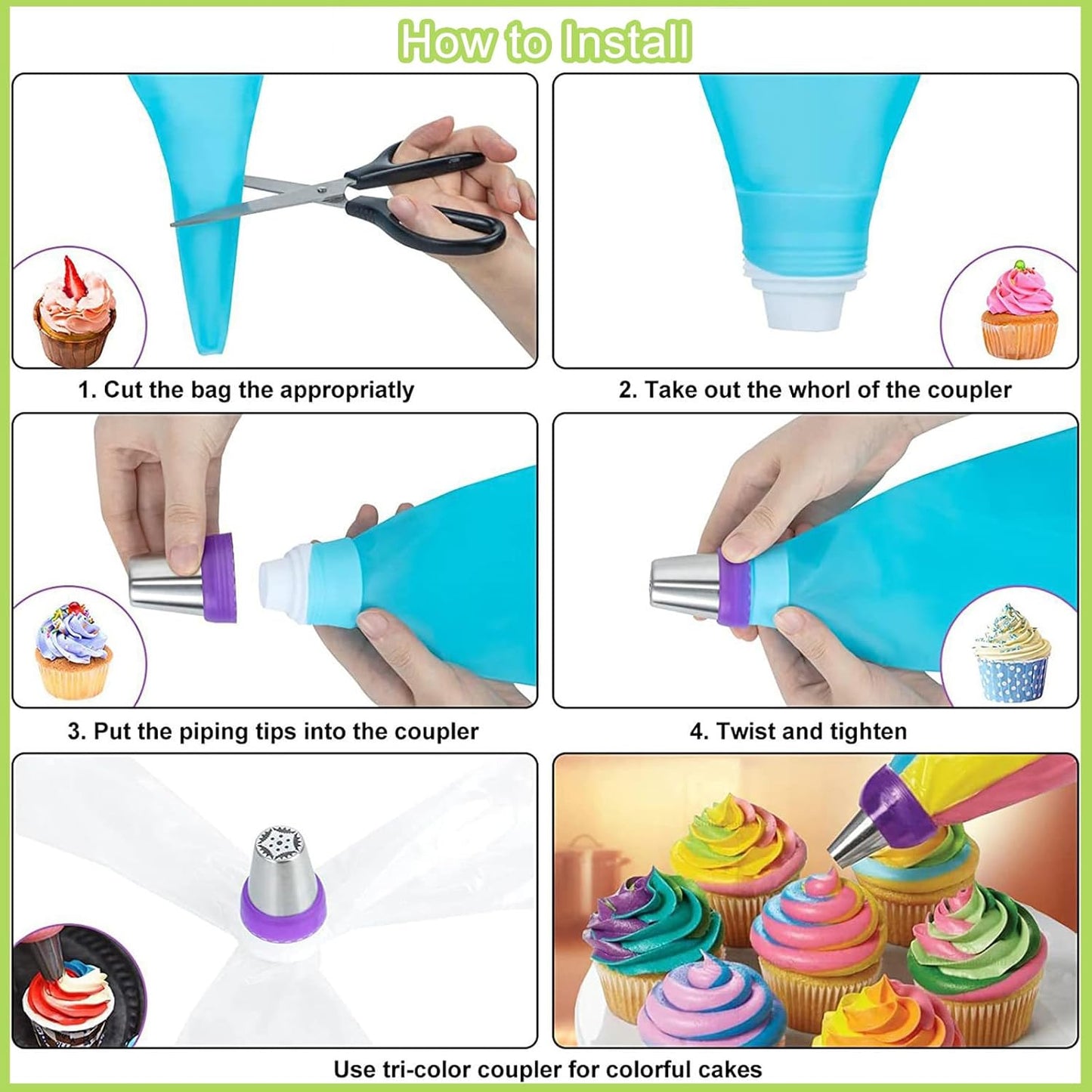 How to Install

1. Cut the bag the appropriatly

2. Take out the whorl of the coupler

3. Put the piping tips into the coupler

4. Twist and tighten

Use tri-color coupler for colorful cakes