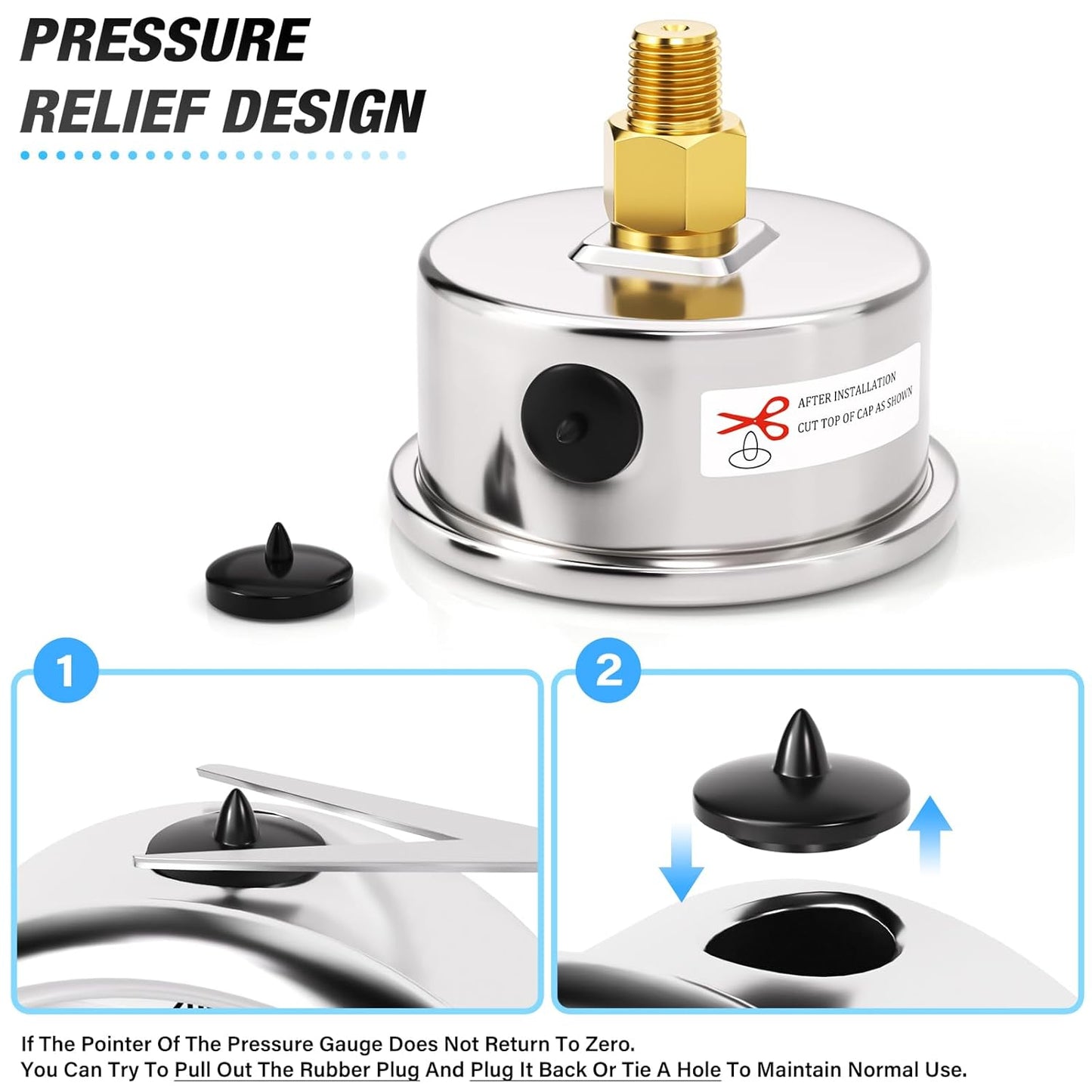 PRESSURE RELIEF DESIGN

AFTER INSTALLATION
CUT TOP OF CAP AS SHOWN

1

2

If The Pointer Of The Pressure Gauge Does Not Return To Zero.
You Can Try To Pull Out The Rubber Plug And Plug It Back Or Tie A Hole To Maintain Normal Use.