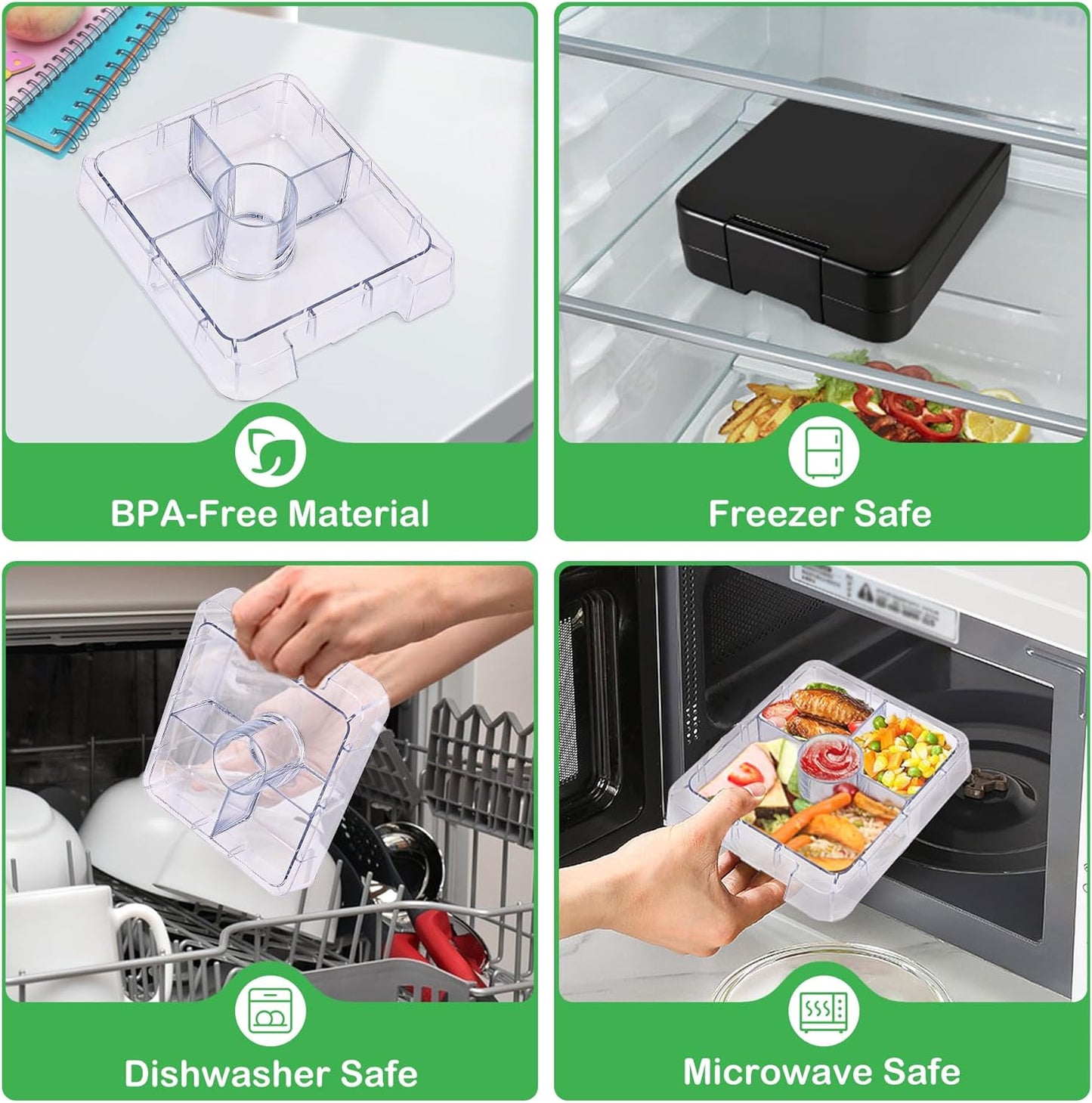 BPA-Free Material

Freezer Safe

Dishwasher Safe

Microwave Safe