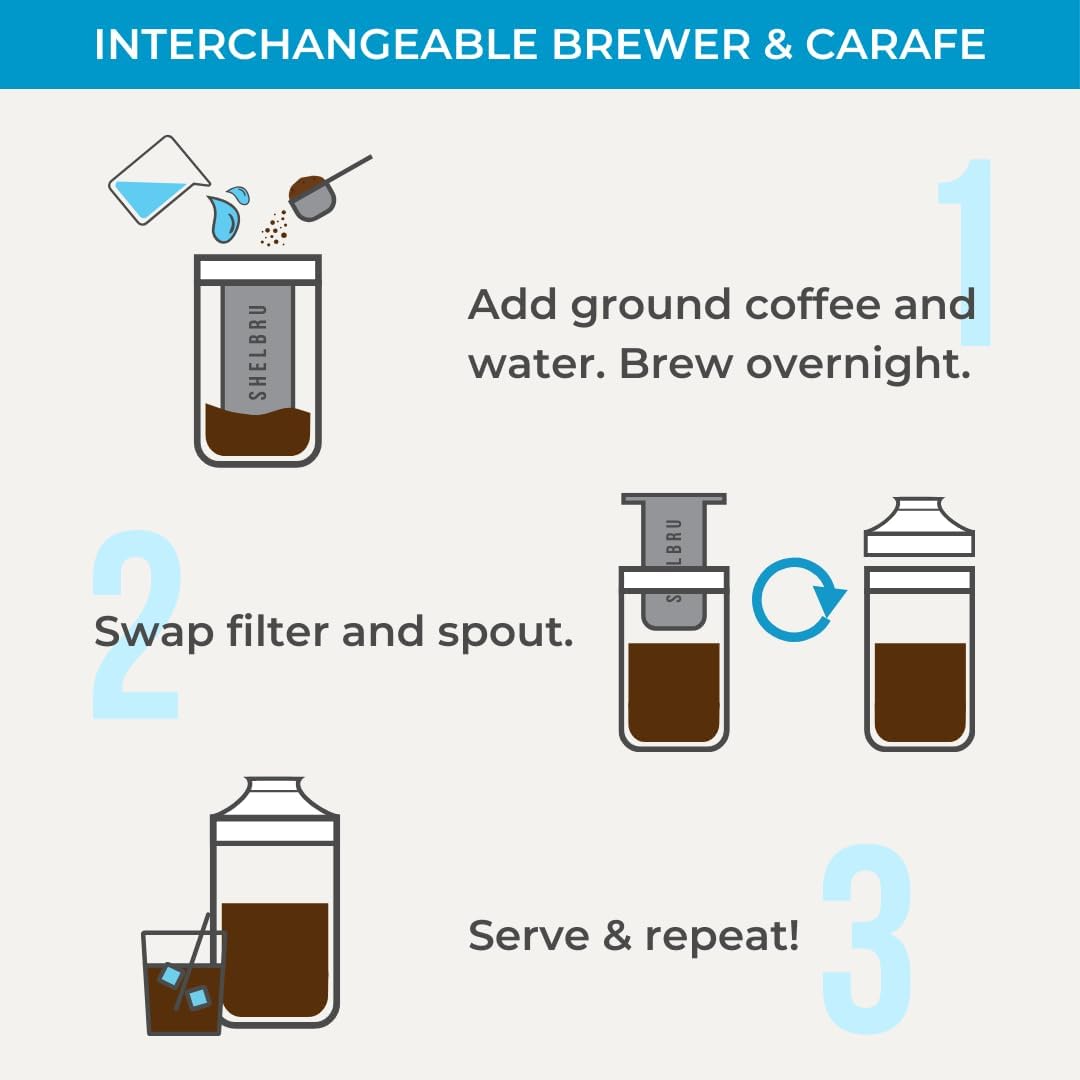 INTERCHANGEABLE BREWER & CARAFE

SHELBRU

1

Add ground coffee and water. Brew overnight.

2

Swap filter and spout.

SHELBRU

Serve & repeat!

3