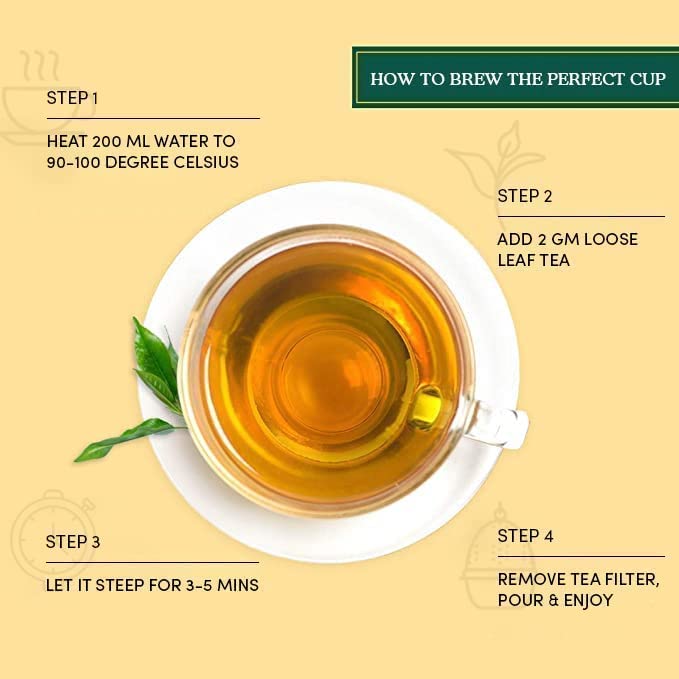 HOW TO BREW THE PERFECT CUP

STEP 1

HEAT 200 ML WATER TO 90-100 DEGREE CELSIUS

STEP 2

ADD 2 GM LOOSE LEAF TEA

STEP 3

LET IT STEEP FOR 3-5 MINS

STEP 4

REMOVE TEA FILTER, POUR & ENJOY