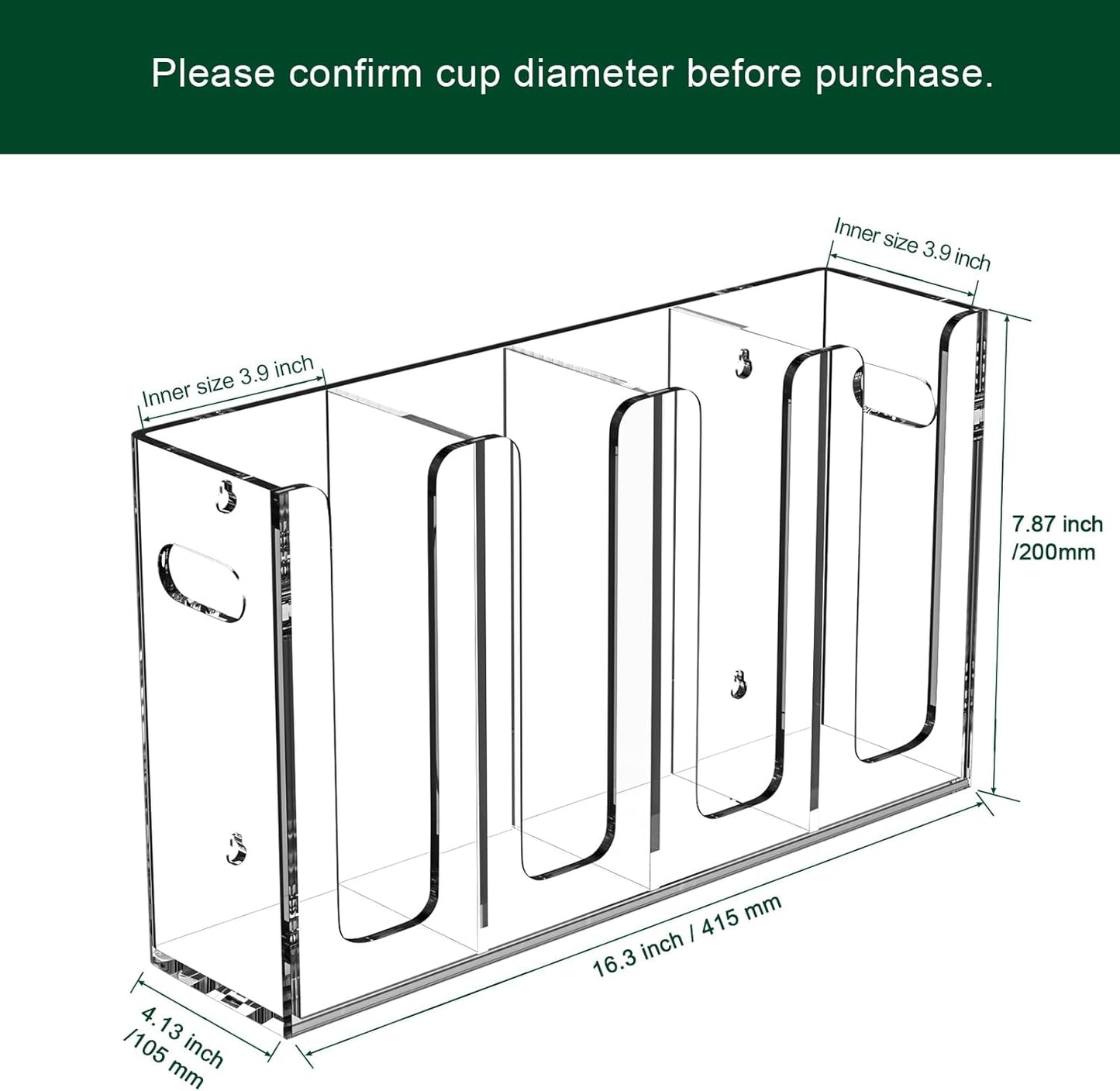 Please confirm cup diameter before purchase.

Inner size 3.9 inch

Inner size 3.9 inch

7.87 inch /200mm

16.3 inch / 415 mm

4.13 inch /105 mm