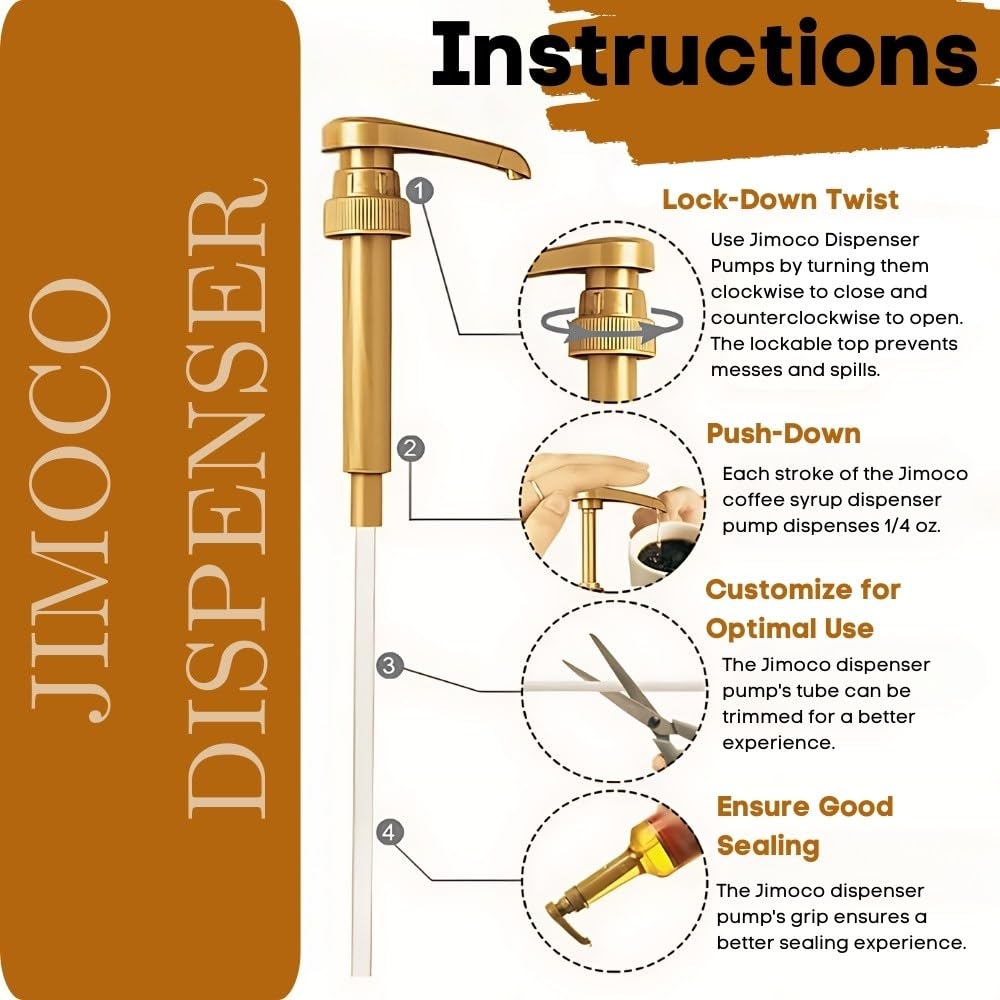 JIMOCO DISPENSER

Instructions

1

Lock-Down Twist

Use Jimoco Dispenser Pumps by turning them clockwise to close and counterclockwise to open. The lockable top prevents messes and spills.

2

Push-Down

Each stroke of the Jimoco coffee syrup dispenser pump dispenses 1/4 oz.

3

Customize for Optimal Use

The Jimoco dispenser pump's tube can be trimmed for a better experience.

4

Ensure Good Sealing

The Jimoco dispenser pump's grip ensures a better sealing experience.