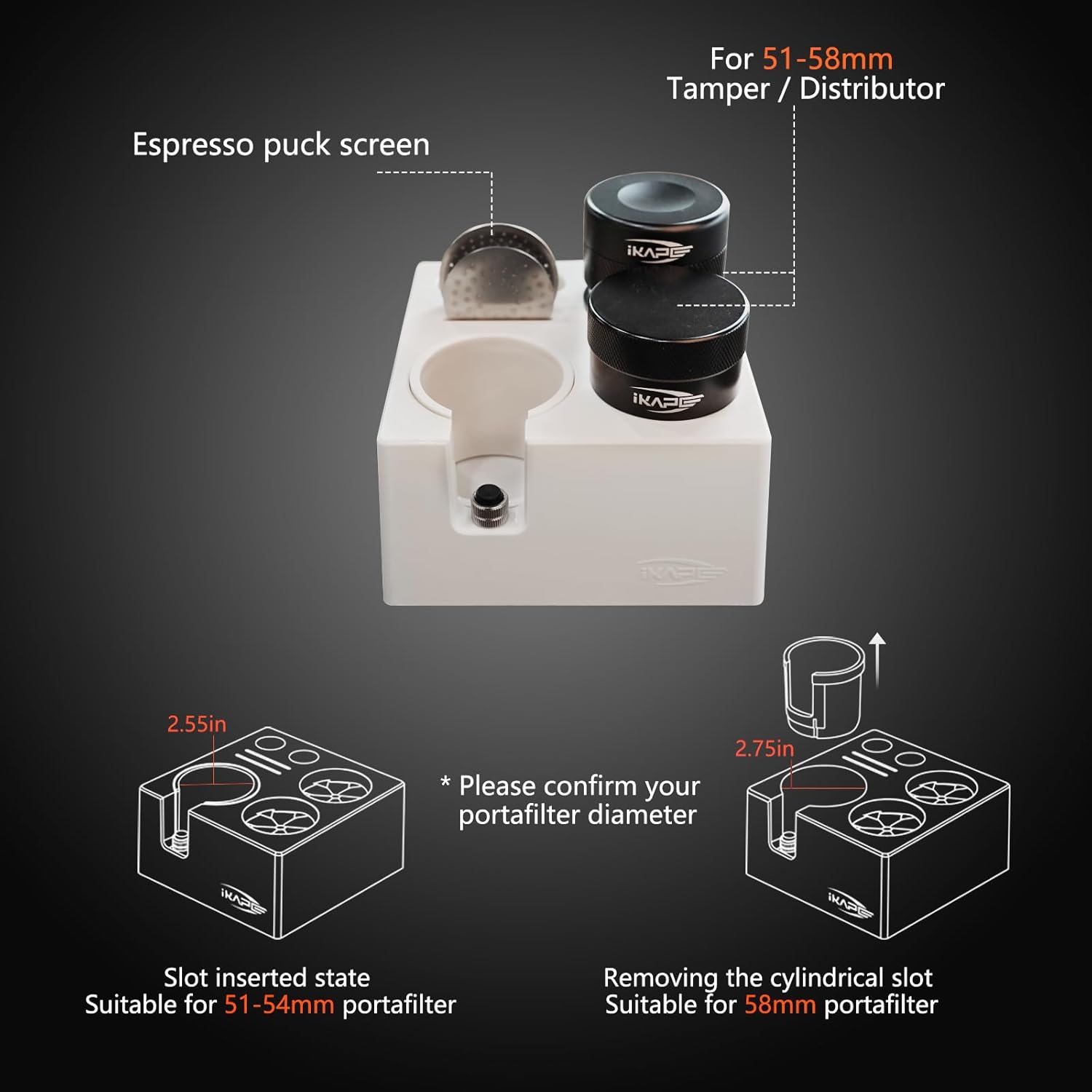 For 51-58mm
Tamper / Distributor

Espresso puck screen

iKAPE

iKAPE

iKAPE

2.55in

iKAPE

* Please confirm your portafilter diameter

2.75in

iKAPE

Slot inserted state
Suitable for 51-54mm portafilter

Removing the cylindrical slot
Suitable for 58mm portafilter