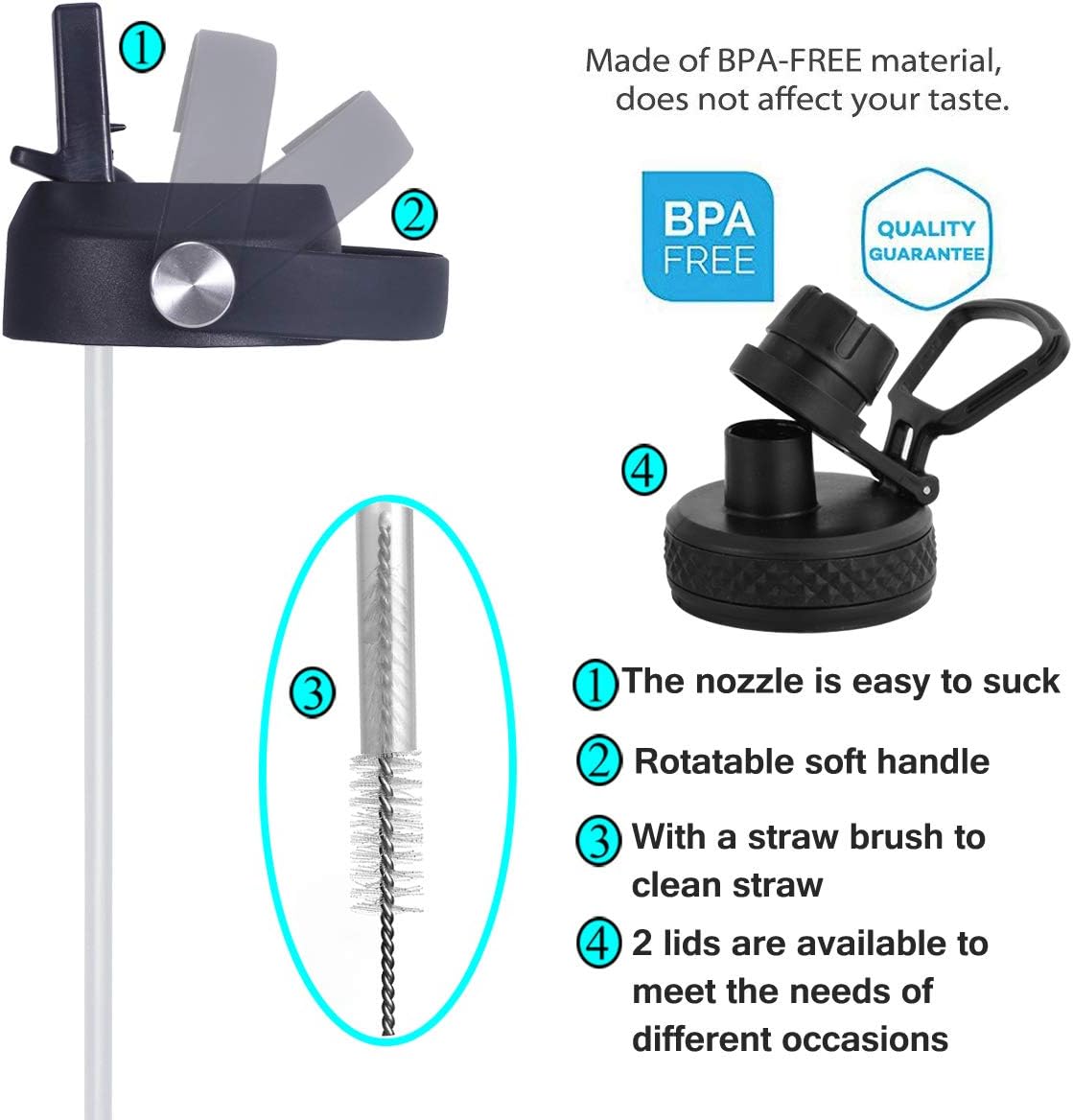 ①

②

Made of BPA-FREE material, does not affect your taste.

BPA FREE

QUALITY GUARANTEE

④

③

① The nozzle is easy to suck

② Rotatable soft handle

③ With a straw brush to clean straw

④ 2 lids are available to meet the needs of different occasions