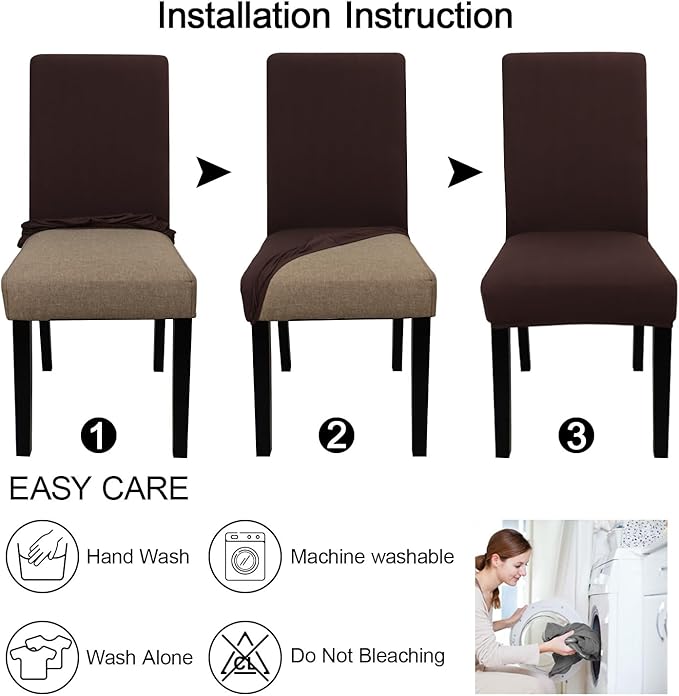 Installation Instruction

1

2

3

EASY CARE

Hand Wash

Machine washable

Wash Alone

CL

Do Not Bleaching