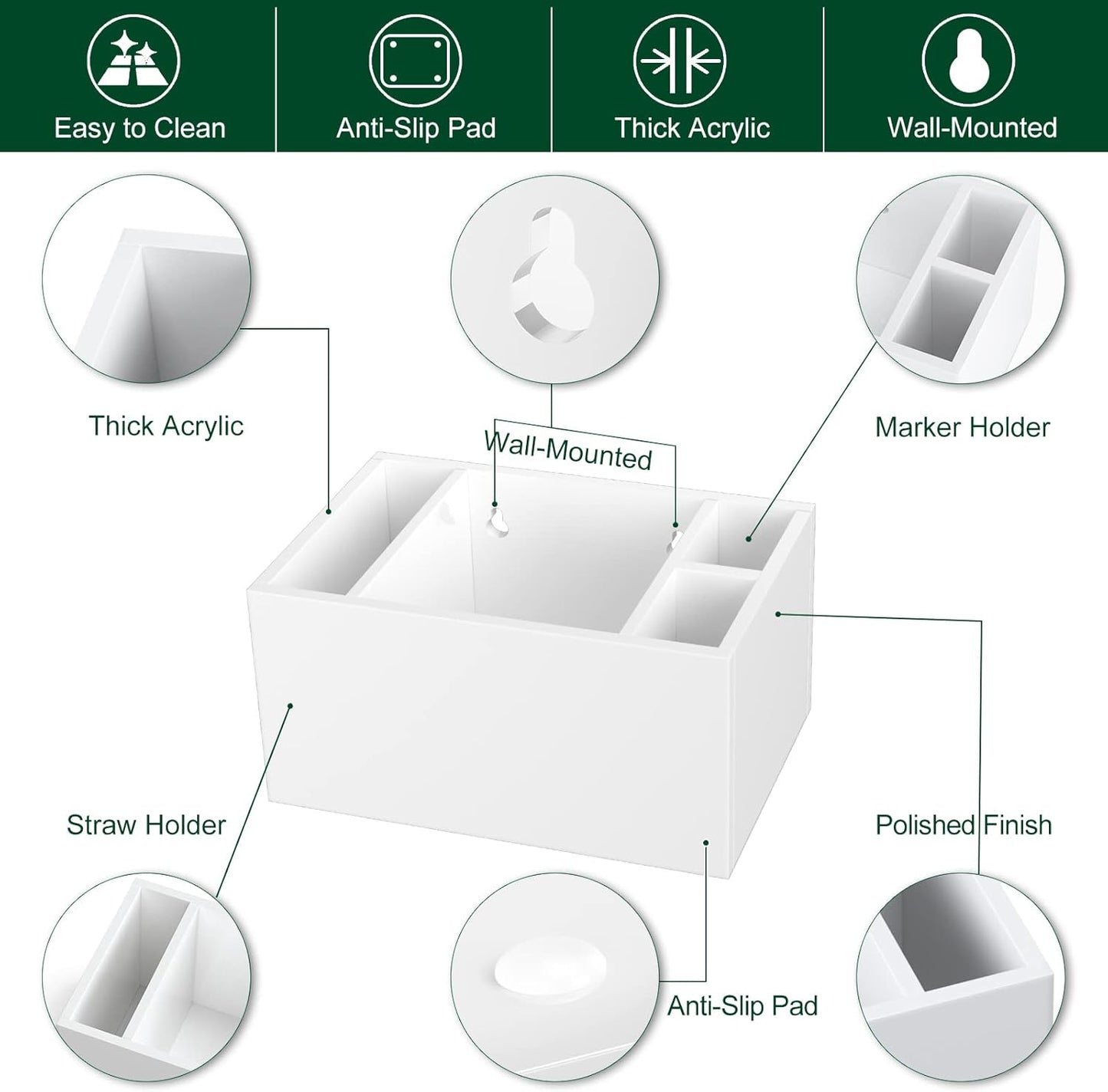 Easy to Clean

Anti-Slip Pad

Thick Acrylic

Wall-Mounted

Thick Acrylic

Wall-Mounted

Marker Holder

Straw Holder

Polished Finish

Anti-Slip Pad