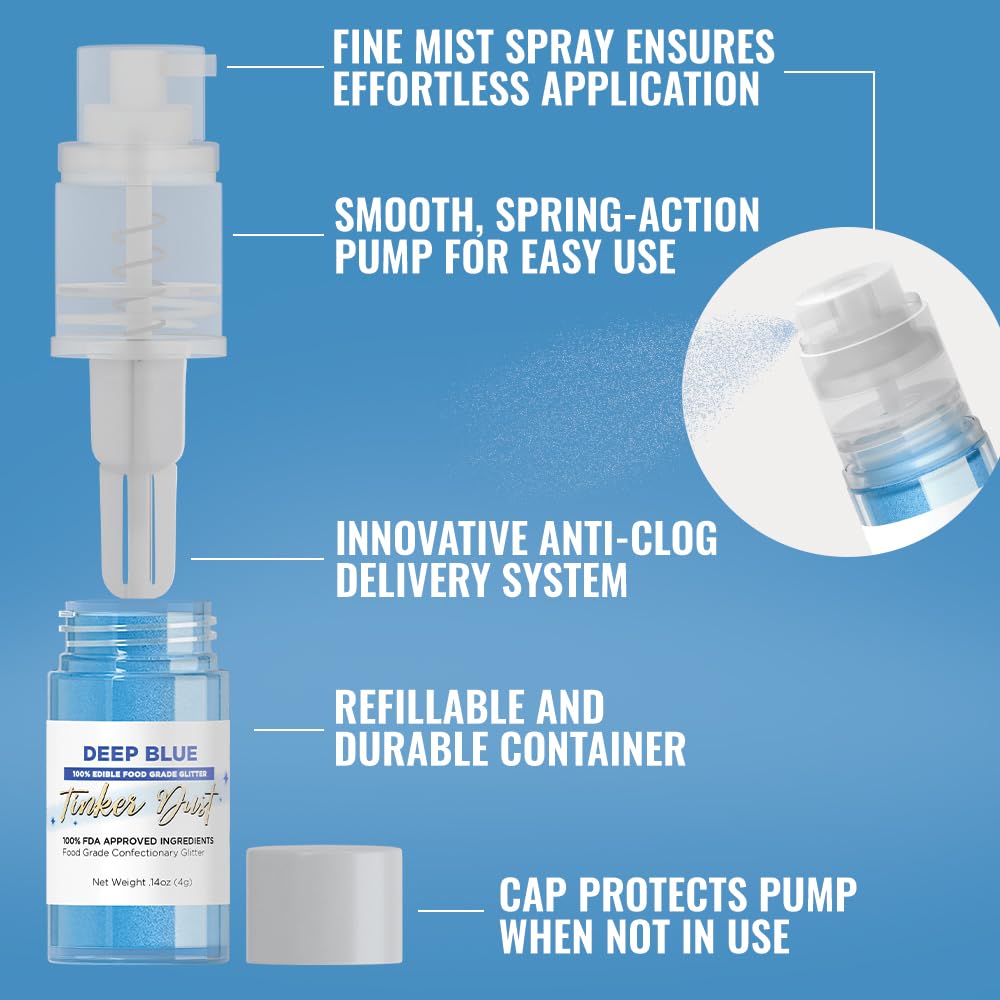 FINE MIST SPRAY ENSURES EFFORTLESS APPLICATION

SMOOTH, SPRING-ACTION PUMP FOR EASY USE

INNOVATIVE ANTI-CLOG DELIVERY SYSTEM

REFILLABLE AND DURABLE CONTAINER

CAP PROTECTS PUMP WHEN NOT IN USE

DEEP BLUE
100% EDIBLE FOOD GRADE GLITTER
Tinker Dust
100% FDA APPROVED INGREDIENTS
Food Grade Confectionary Glitter
Net Weight .14oz (4g)