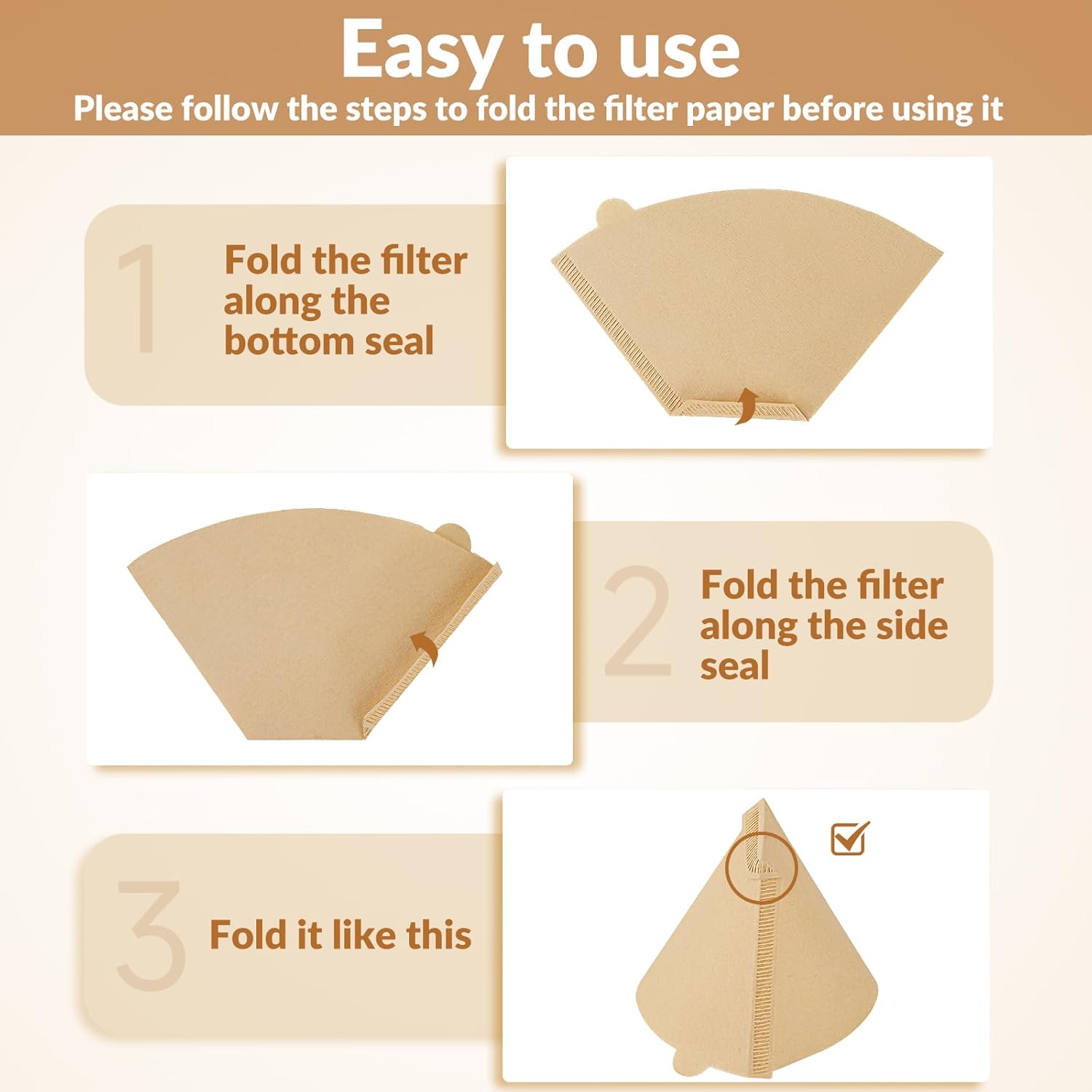 Easy to use
Please follow the steps to fold the filter paper before using it

1 Fold the filter along the bottom seal

2 Fold the filter along the side seal

3 Fold it like this