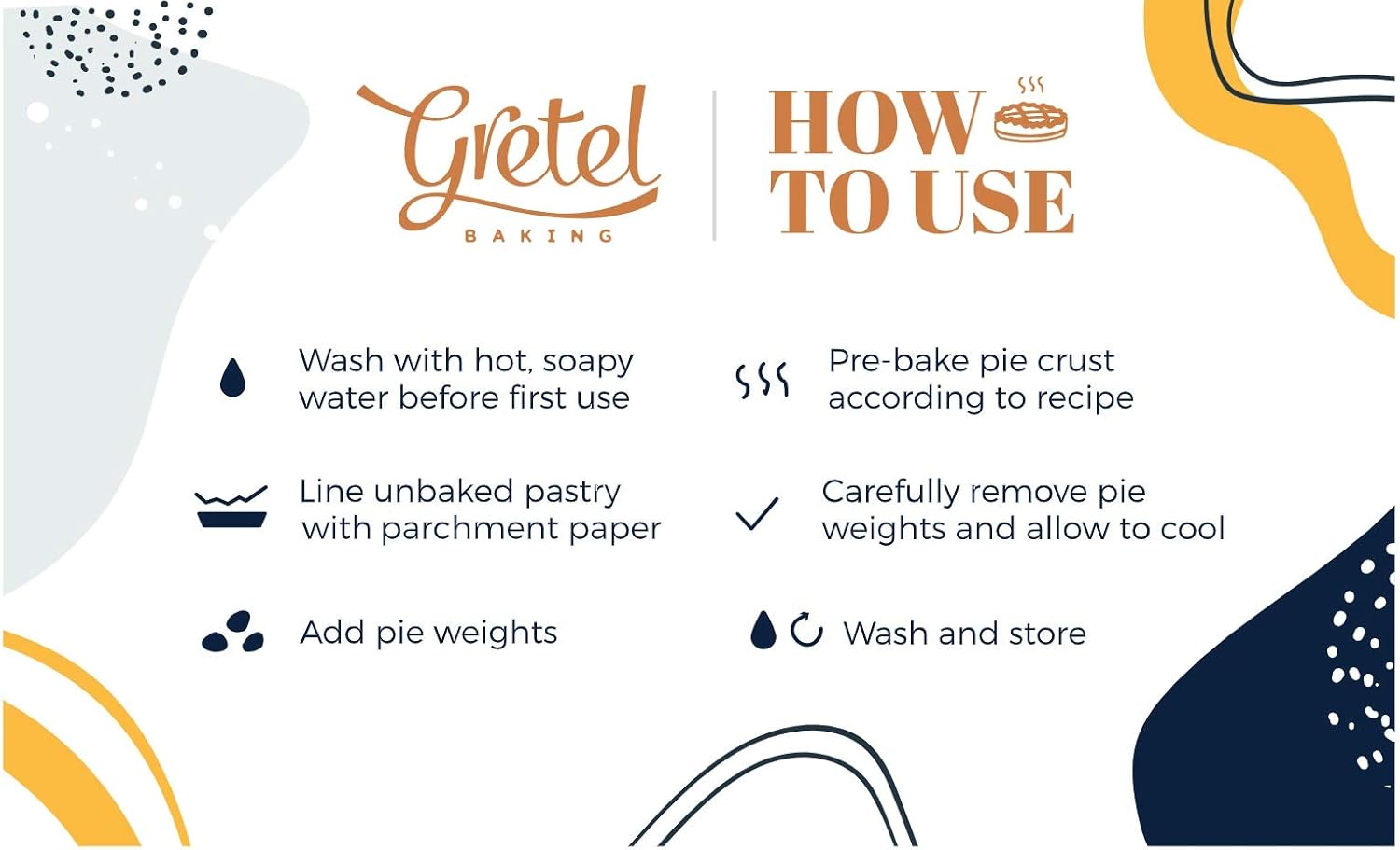 Gretel
BAKING

HOW TO USE

Wash with hot, soapy water before first use

Line unbaked pastry with parchment paper

Add pie weights

Pre-bake pie crust according to recipe

Carefully remove pie weights and allow to cool

Wash and store