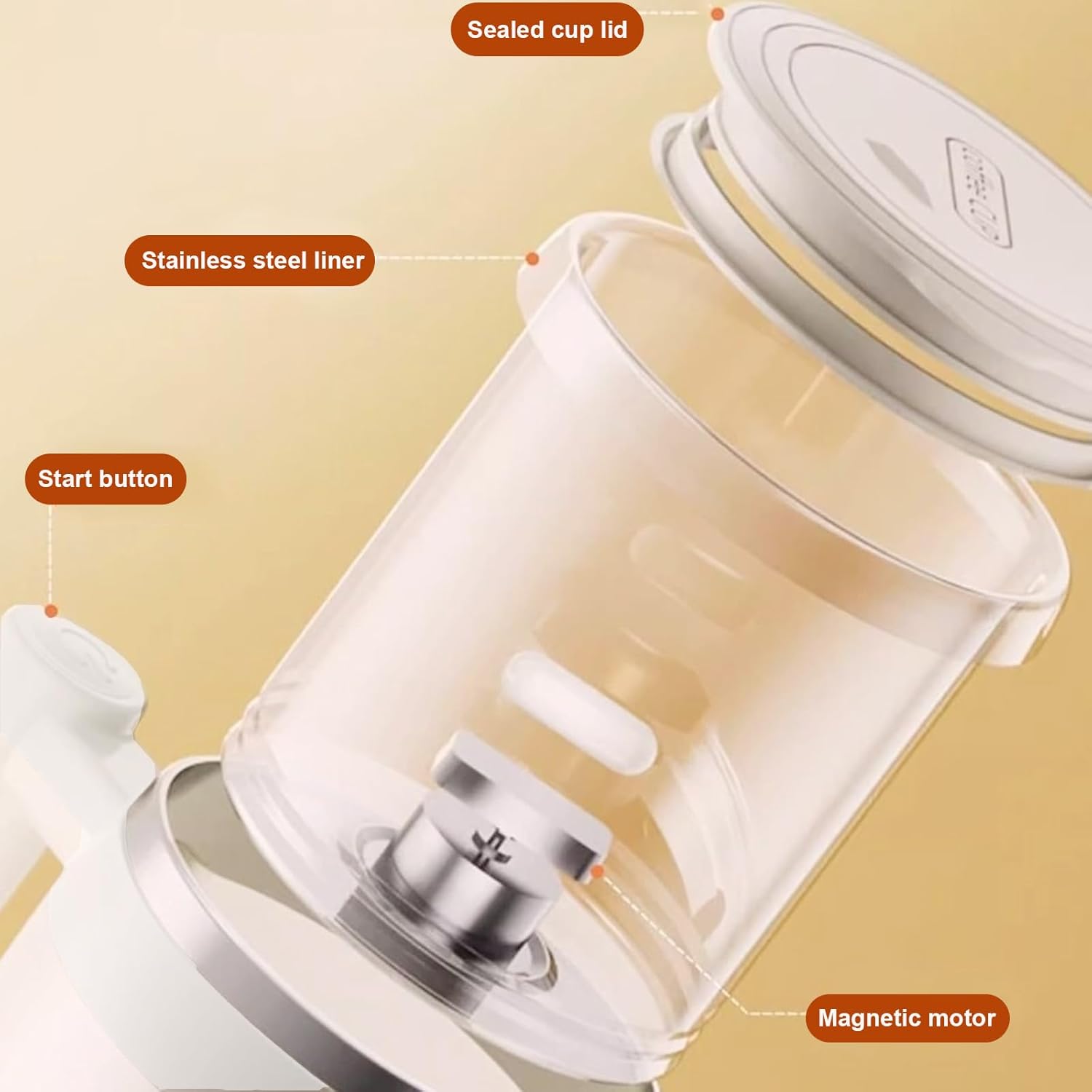 Sealed cup lid

Stainless steel liner

Start button

Magnetic motor