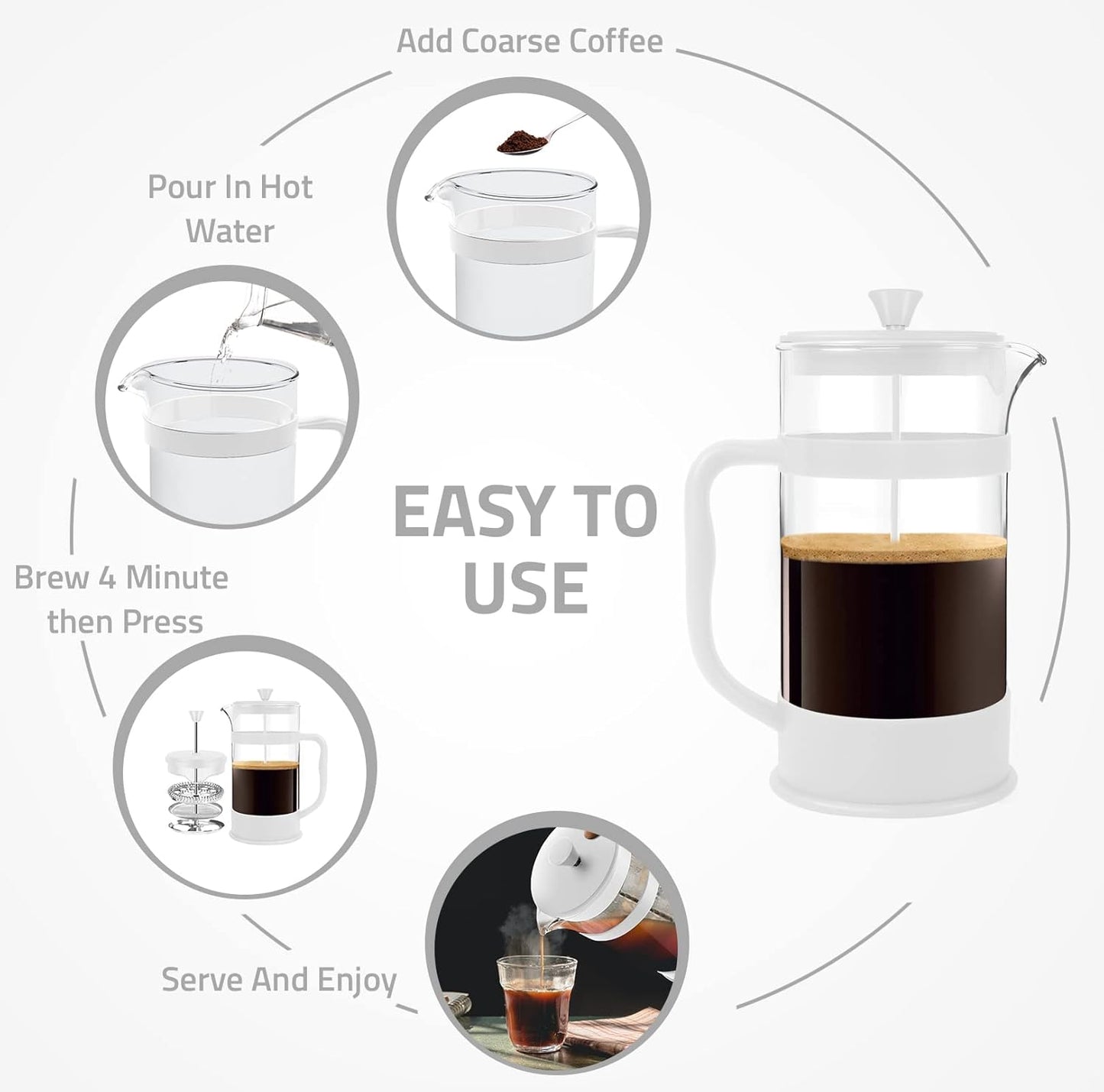 Add Coarse Coffee

Pour In Hot Water

EASY TO USE

Brew 4 Minute then Press

Serve And Enjoy