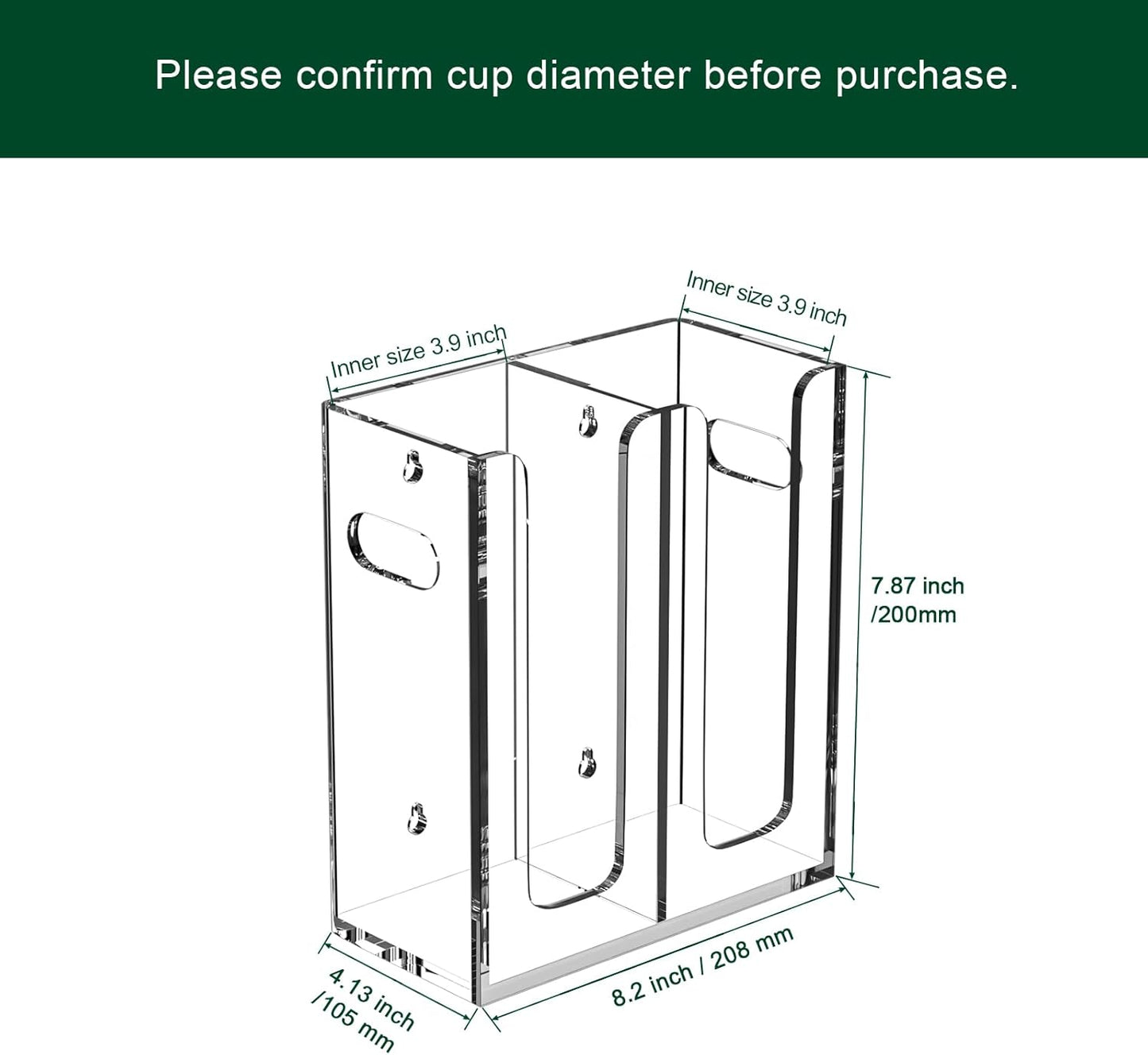 Please confirm cup diameter before purchase.

Inner size 3.9 inch

Inner size 3.9 inch

7.87 inch /200mm

4.13 inch /105 mm

8.2 inch / 208 mm