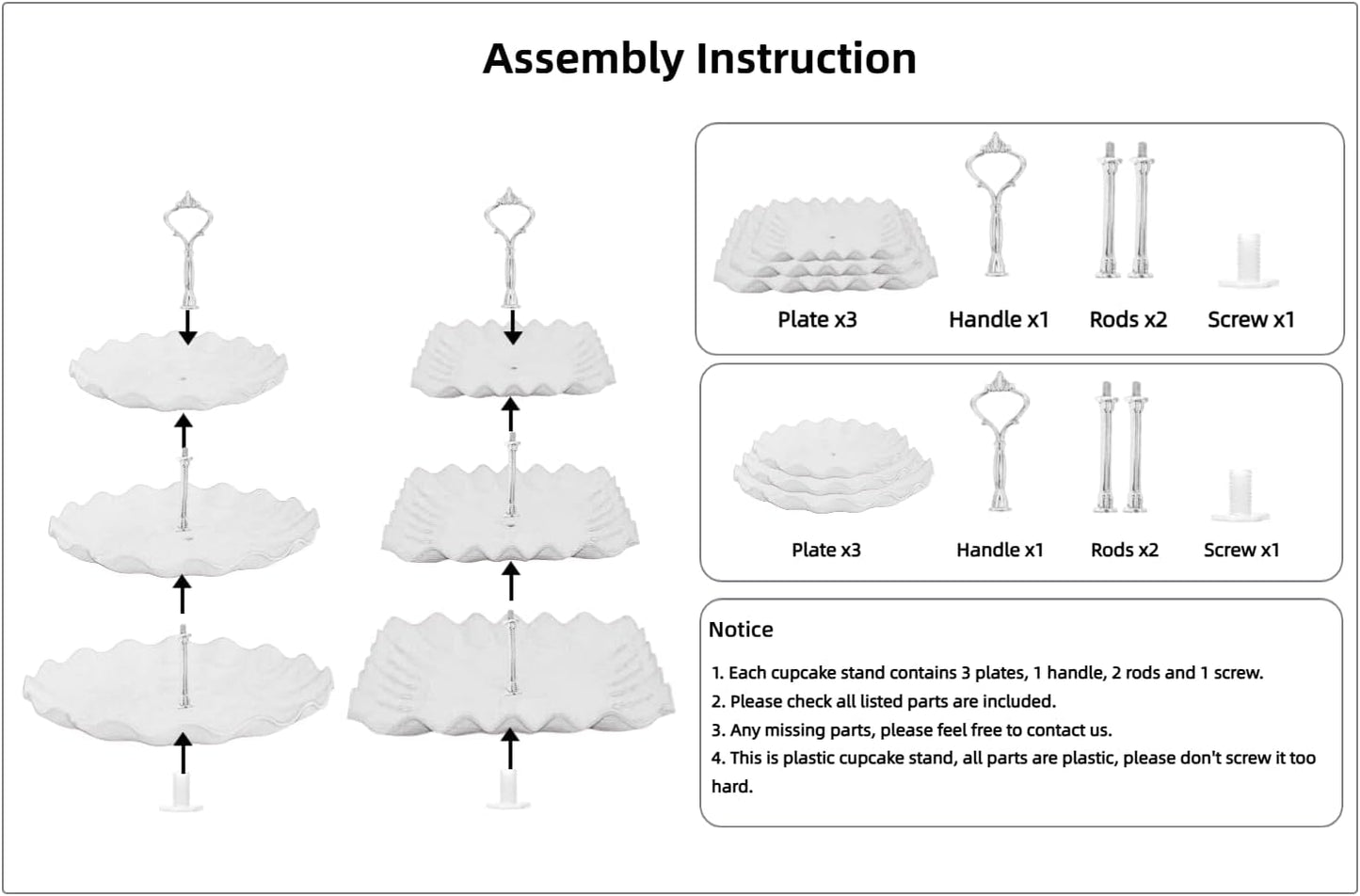 Assembly Instruction

Plate x3
Handle x1
Rods x2
Screw x1

Plate x3
Handle x1
Rods x2
Screw x1

Notice

1. Each cupcake stand contains 3 plates, 1 handle, 2 rods and 1 screw.
2. Please check all listed parts are included.
3. Any missing parts, please feel free to contact us.
4. This is plastic cupcake stand, all parts are plastic, please don't screw it too hard.