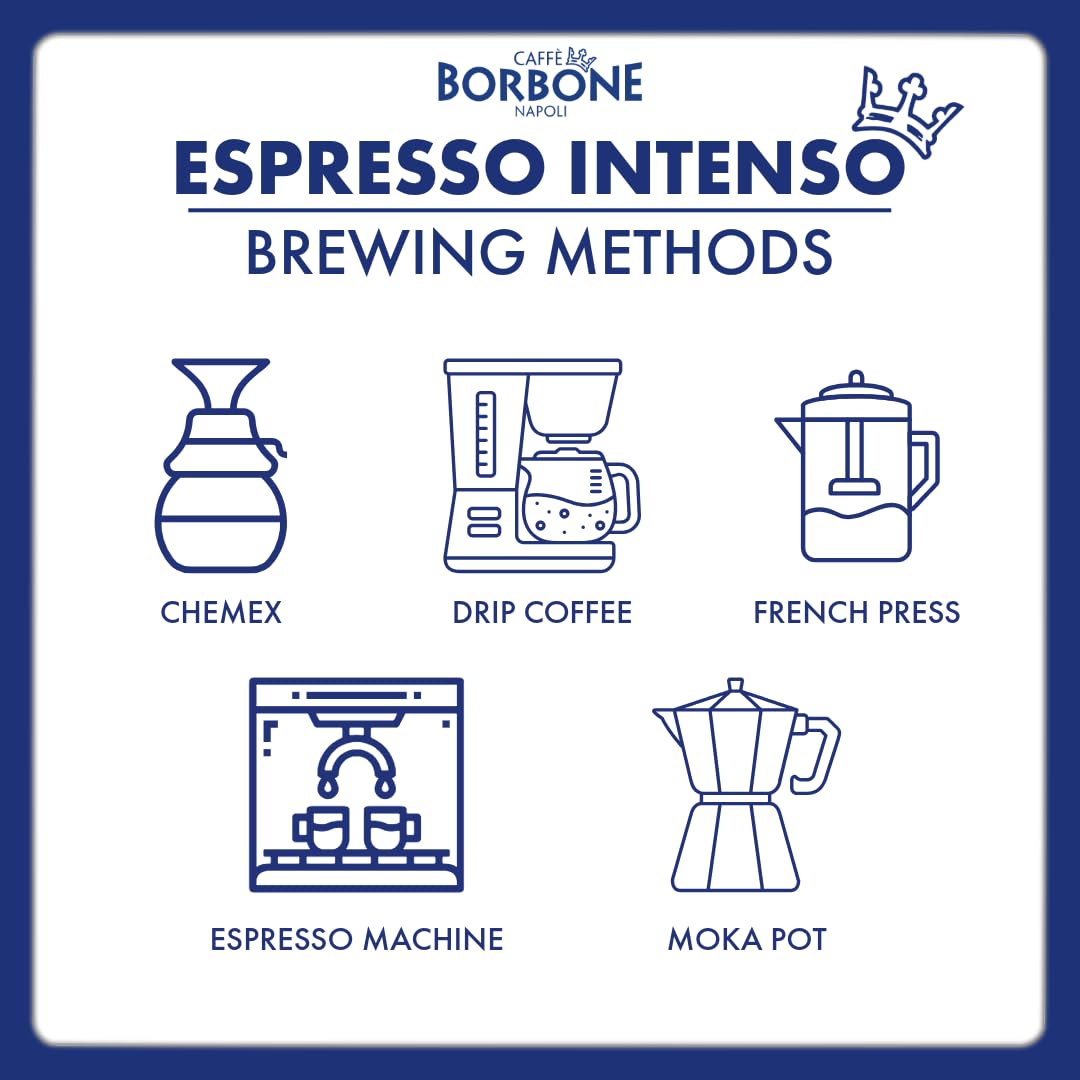 CAFFÈ
BORBONE
NAPOLI

ESPRESSO INTENSO
BREWING METHODS

CHEMEX

DRIP COFFEE

FRENCH PRESS

ESPRESSO MACHINE

MOKA POT