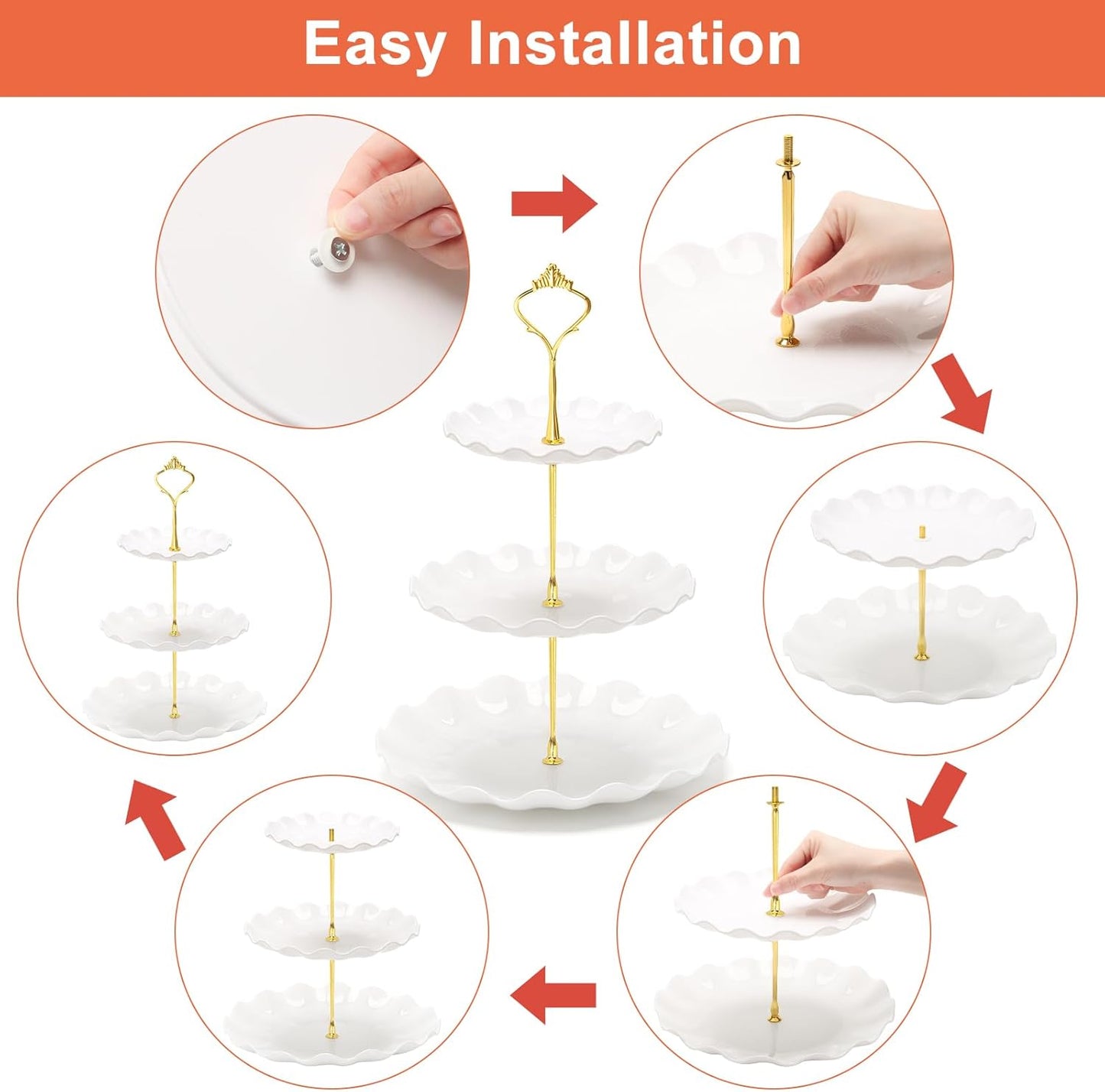 Easy Installation