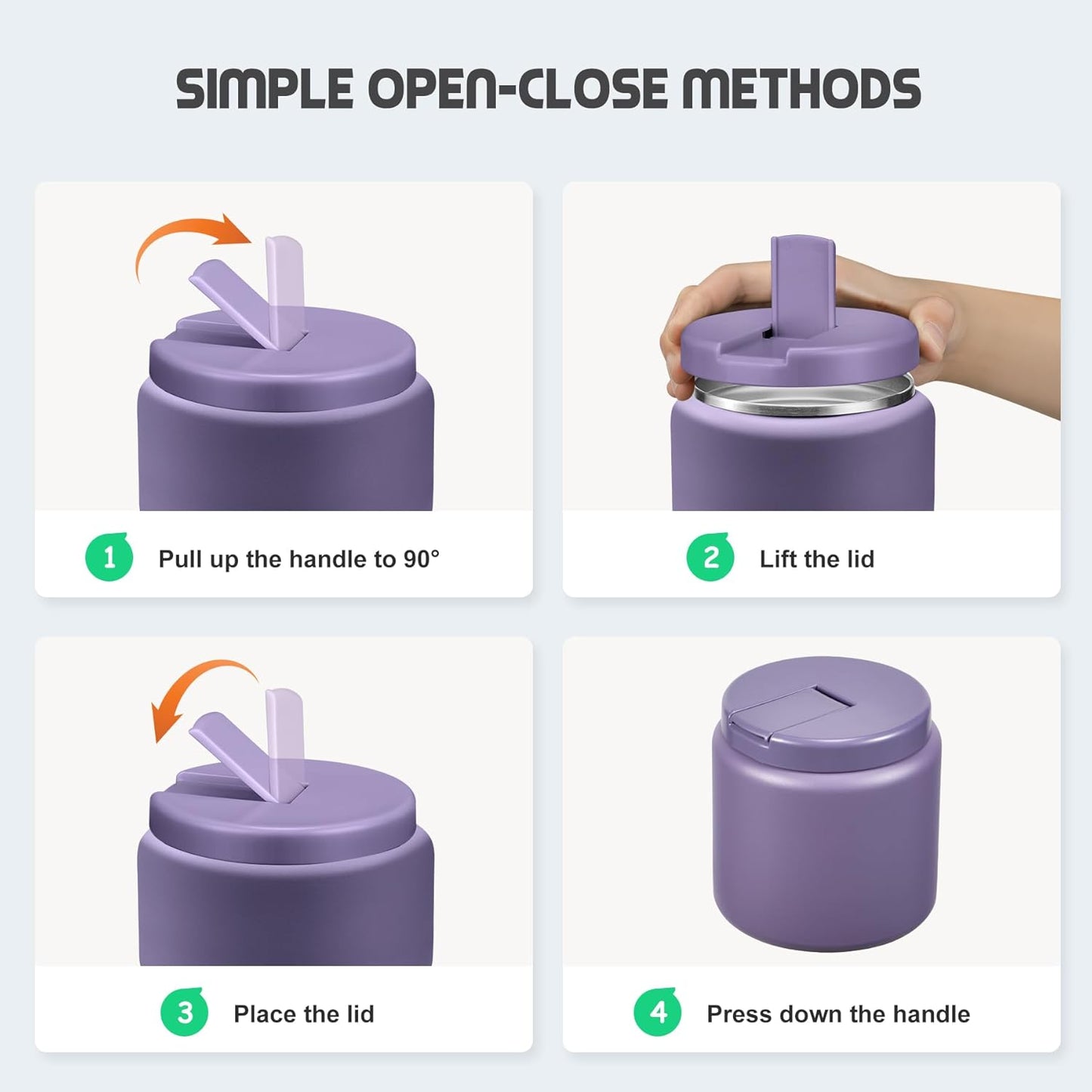 SIMPLE OPEN-CLOSE METHODS

1 Pull up the handle to 90°

2 Lift the lid

3 Place the lid

4 Press down the handle