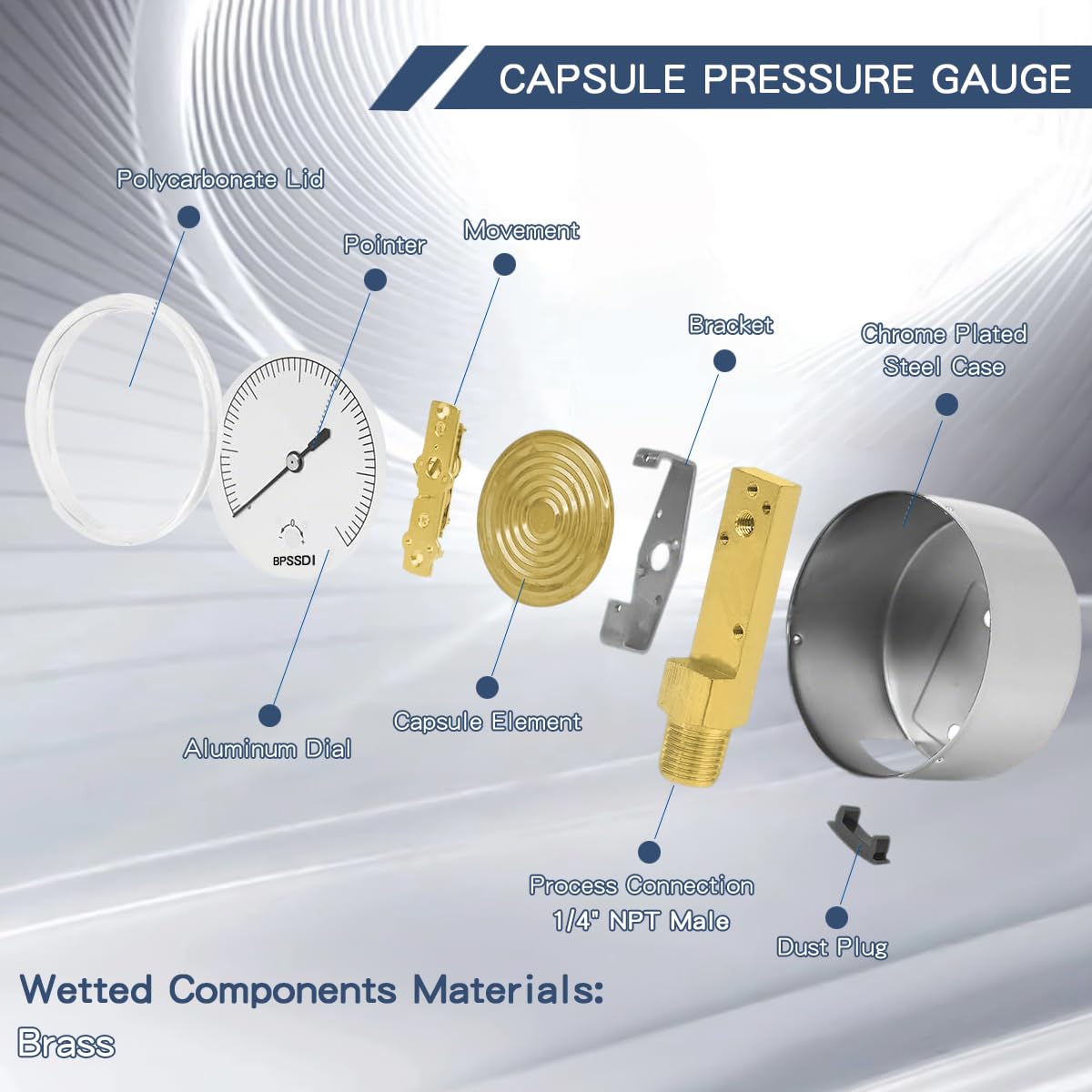 CAPSULE PRESSURE GAUGE

Polycarbonate Lid

Pointer

Movement

Bracket

Chrome Plated Steel Case

BPSSDI

Aluminum Dial

Capsule Element

Process Connection 1/4" NPT Male

Dust Plug

Wetted Components Materials:
Brass