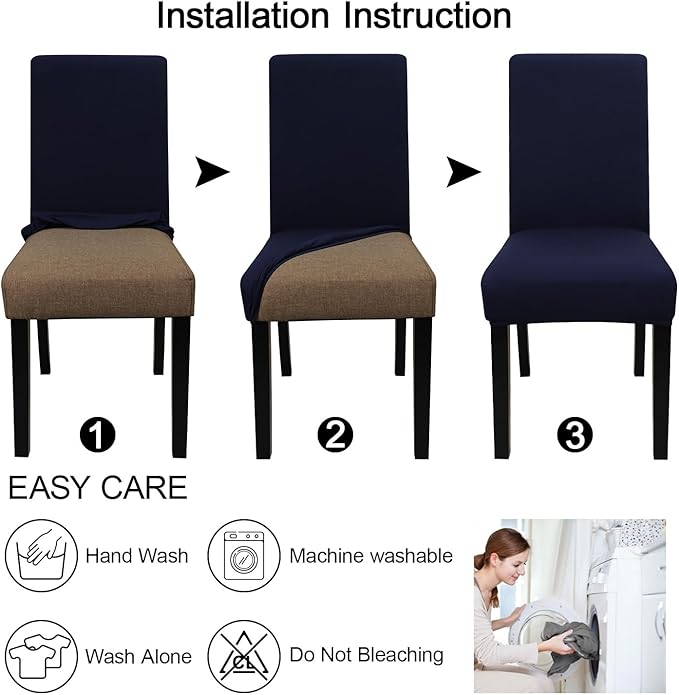 Installation Instruction

1

2

3

EASY CARE

Hand Wash

Machine washable

Wash Alone

CL

Do Not Bleaching