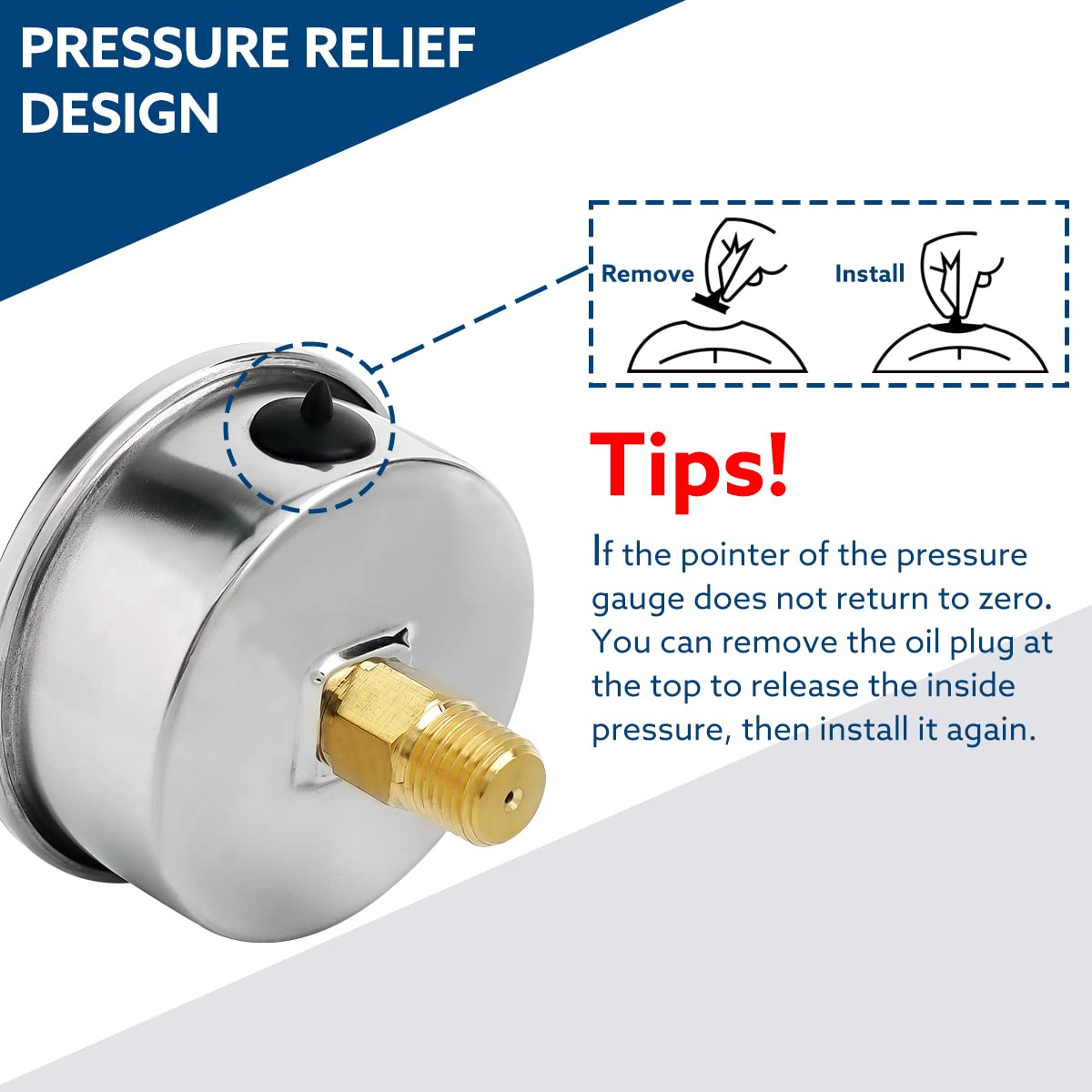 PRESSURE RELIEF DESIGN

Remove

Install

Tips!

If the pointer of the pressure gauge does not return to zero. You can remove the oil plug at the top to release the inside pressure, then install it again.