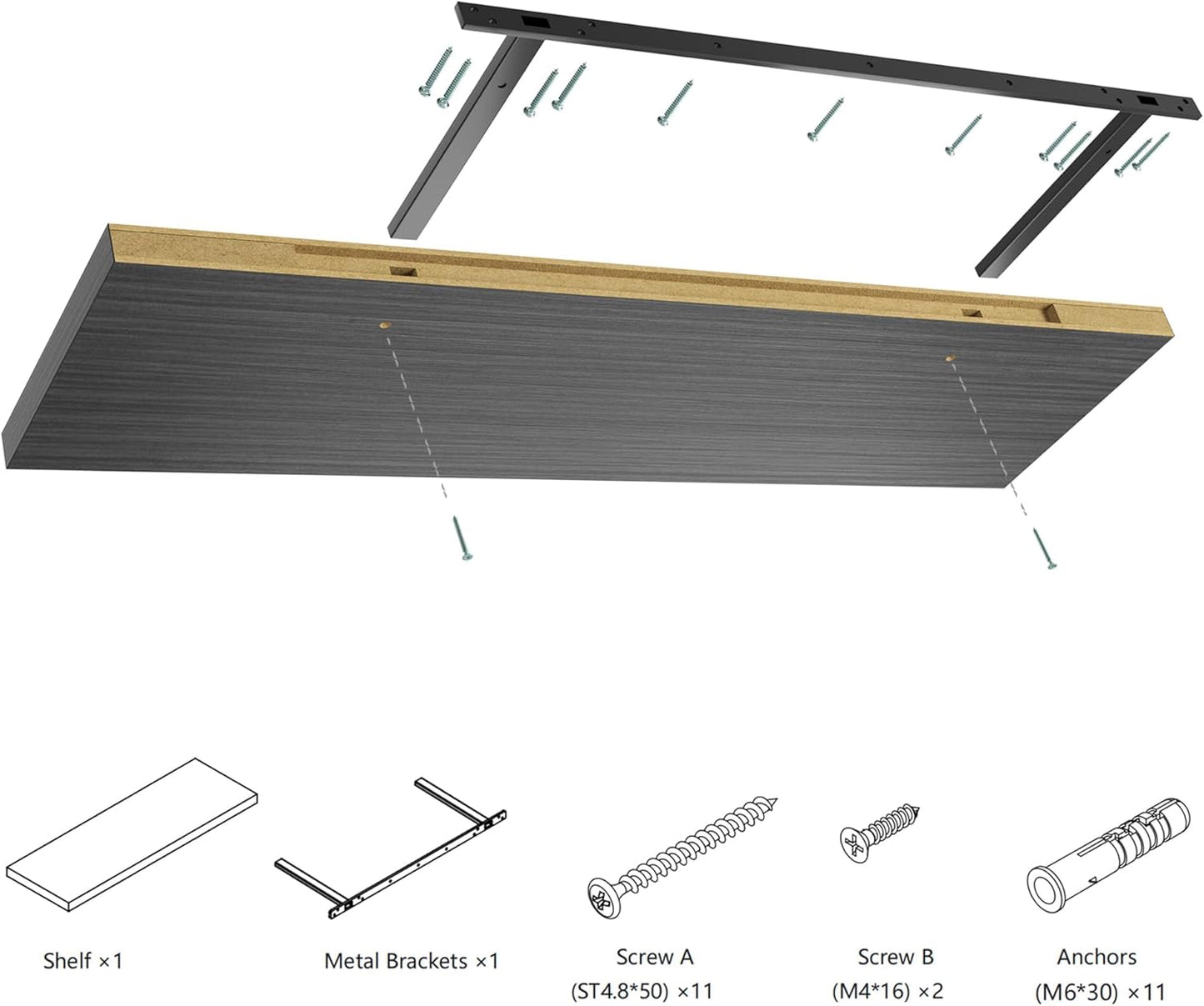 Shelf ×1

Metal Brackets ×1

Screw A
(ST4.8*50) ×11

Screw B
(M4*16) ×2

Anchors
(M6*30) ×11