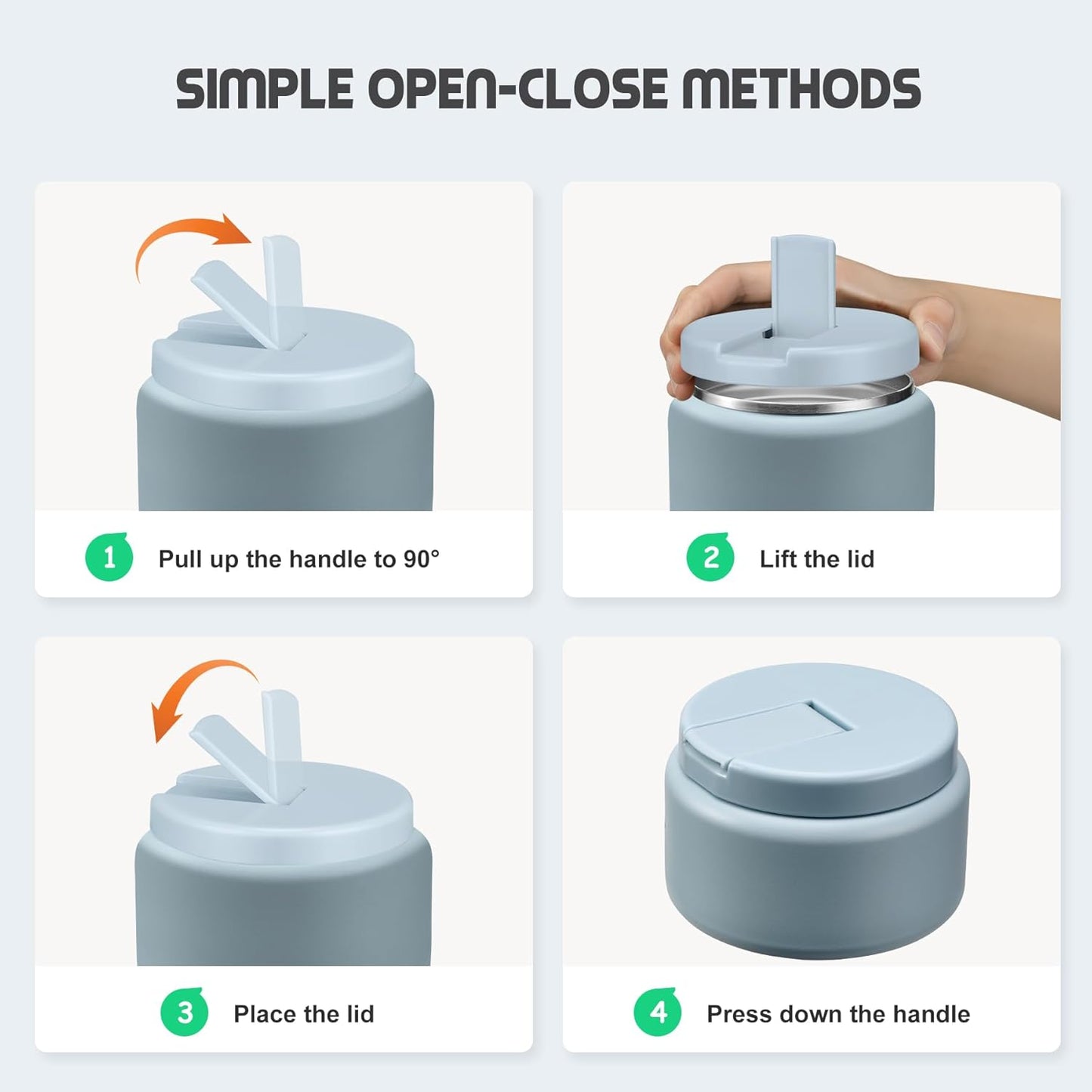 SIMPLE OPEN-CLOSE METHODS

1 Pull up the handle to 90°

2 Lift the lid

3 Place the lid

4 Press down the handle