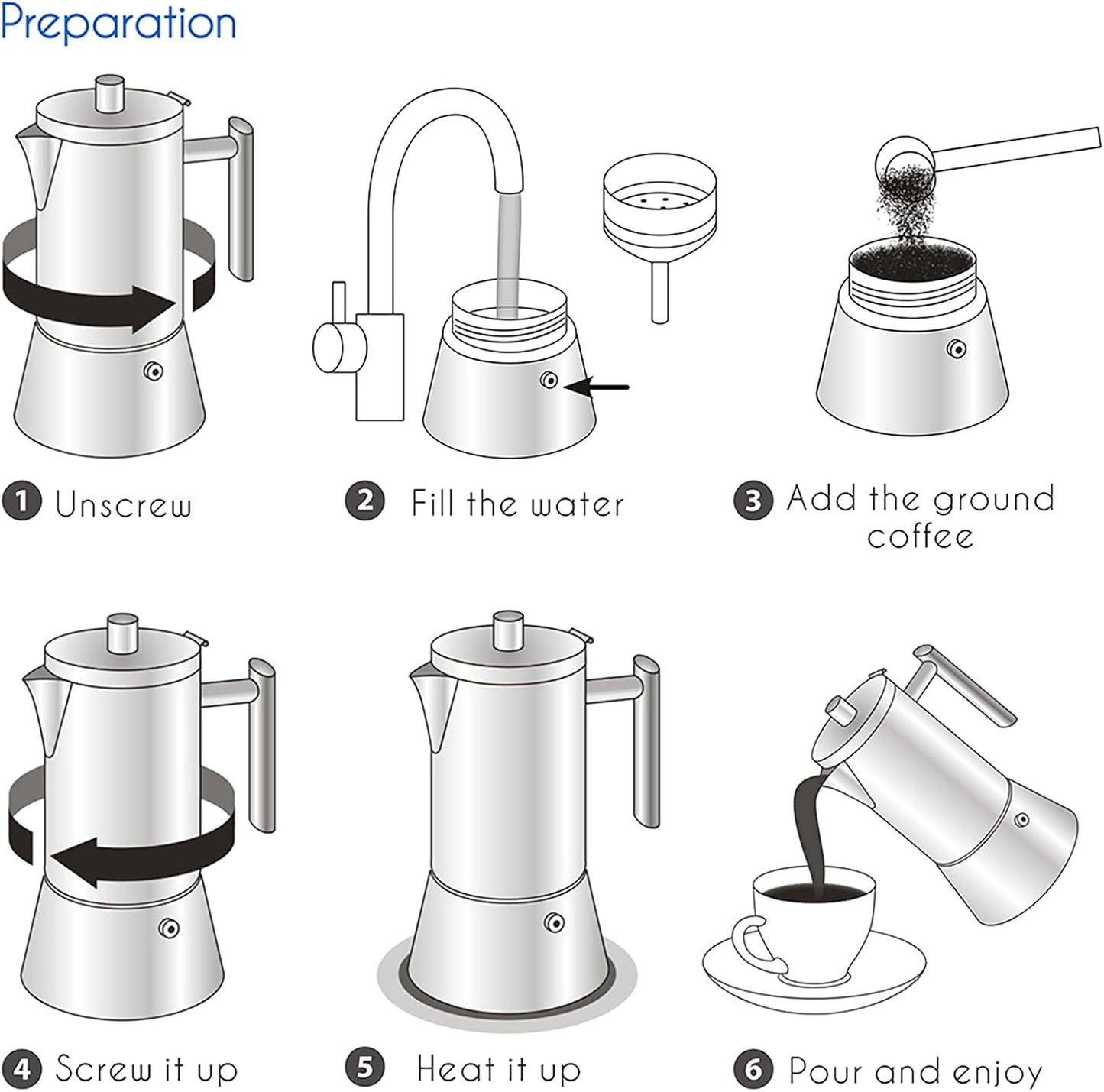 Preparation

1 Unscrew

2 Fill the water

3 Add the ground coffee

4 Screw it up

5 Heat it up

6 Pour and enjoy