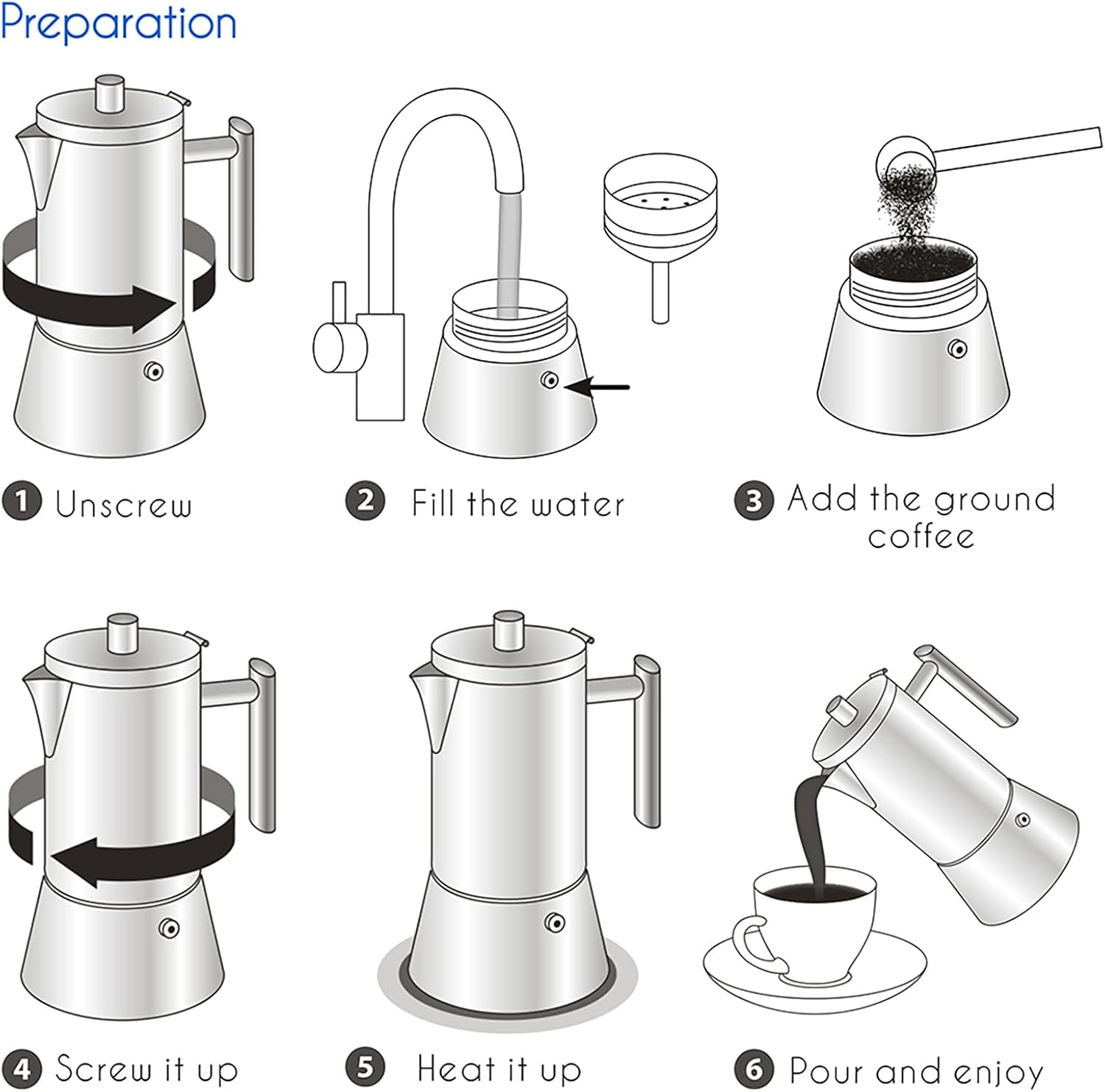 Preparation

1 Unscrew

2 Fill the water

3 Add the ground coffee

4 Screw it up

5 Heat it up

6 Pour and enjoy