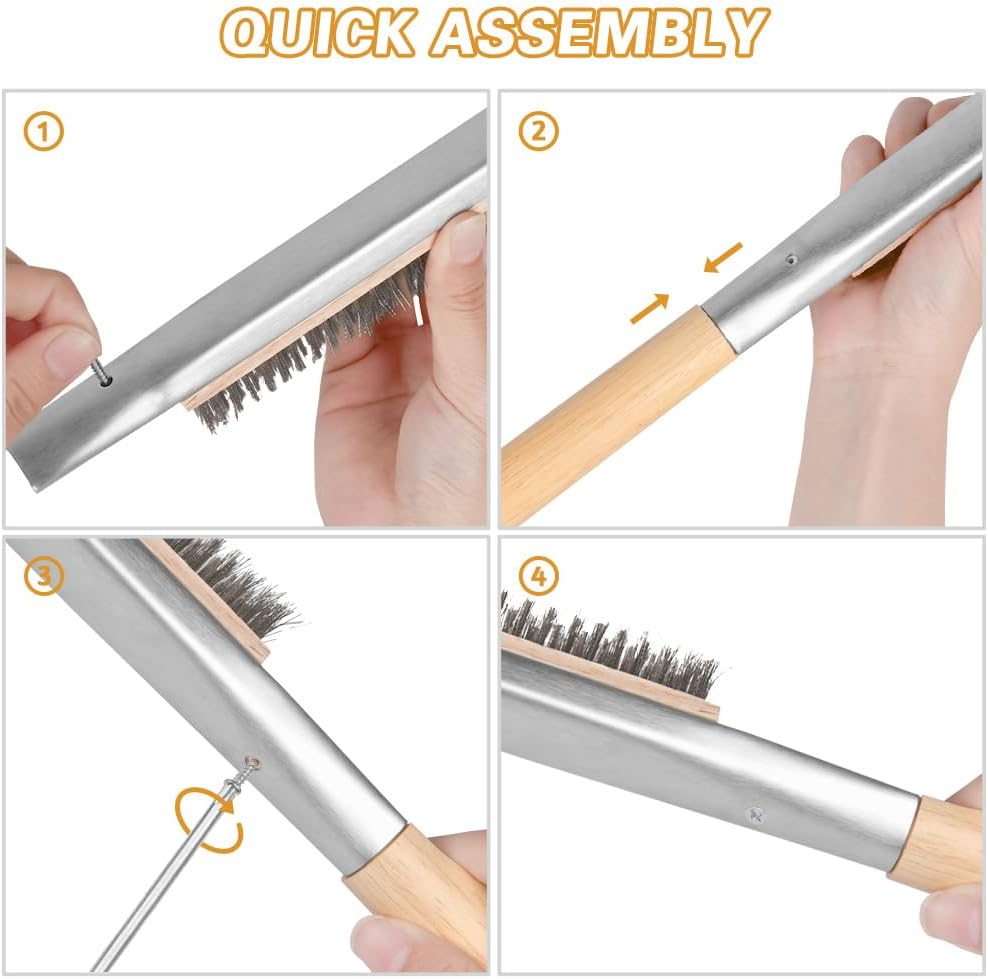 QUICK ASSEMBLY

1

2

3

4