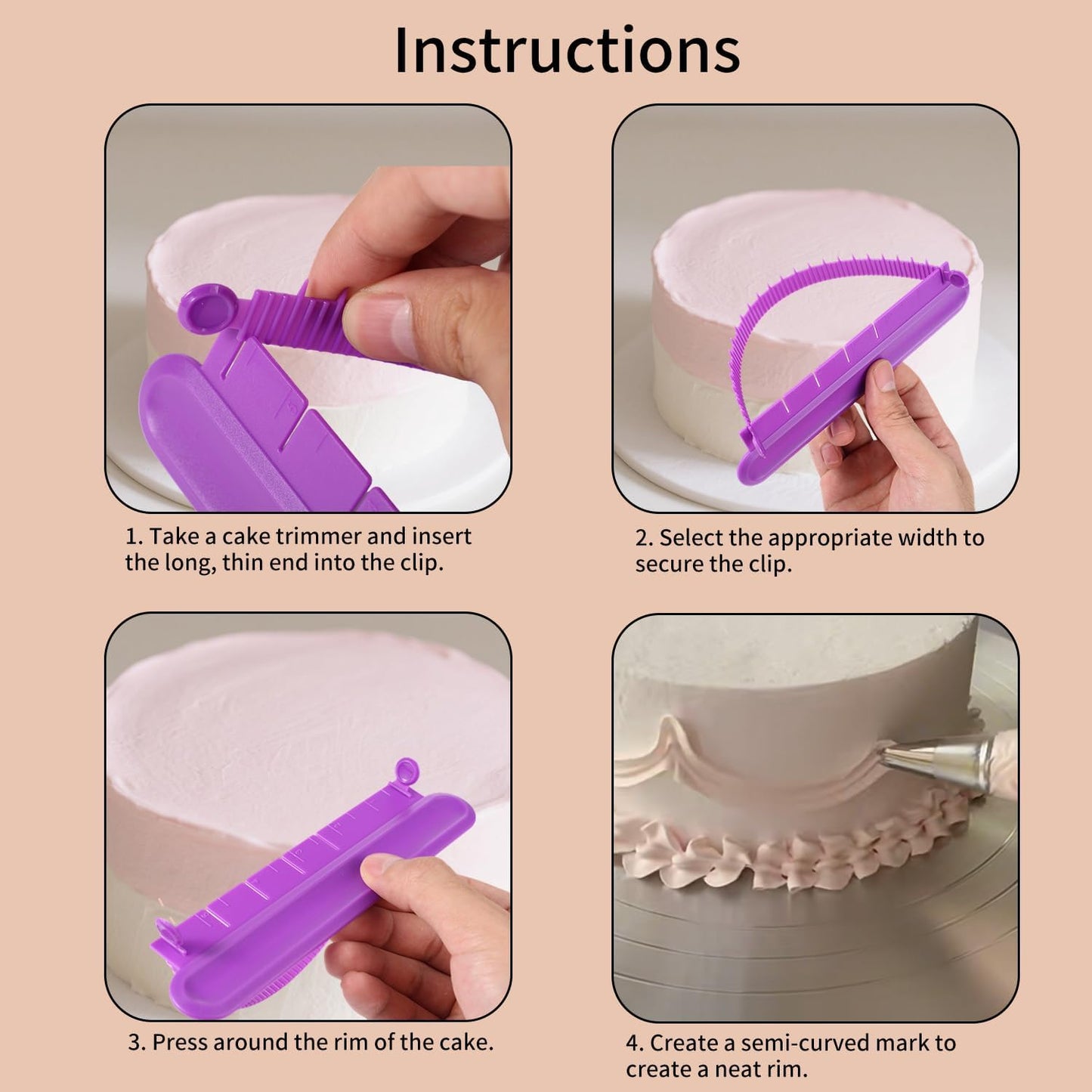 Instructions

1. Take a cake trimmer and insert the long, thin end into the clip.

2. Select the appropriate width to secure the clip.

3. Press around the rim of the cake.

4. Create a semi-curved mark to create a neat rim.