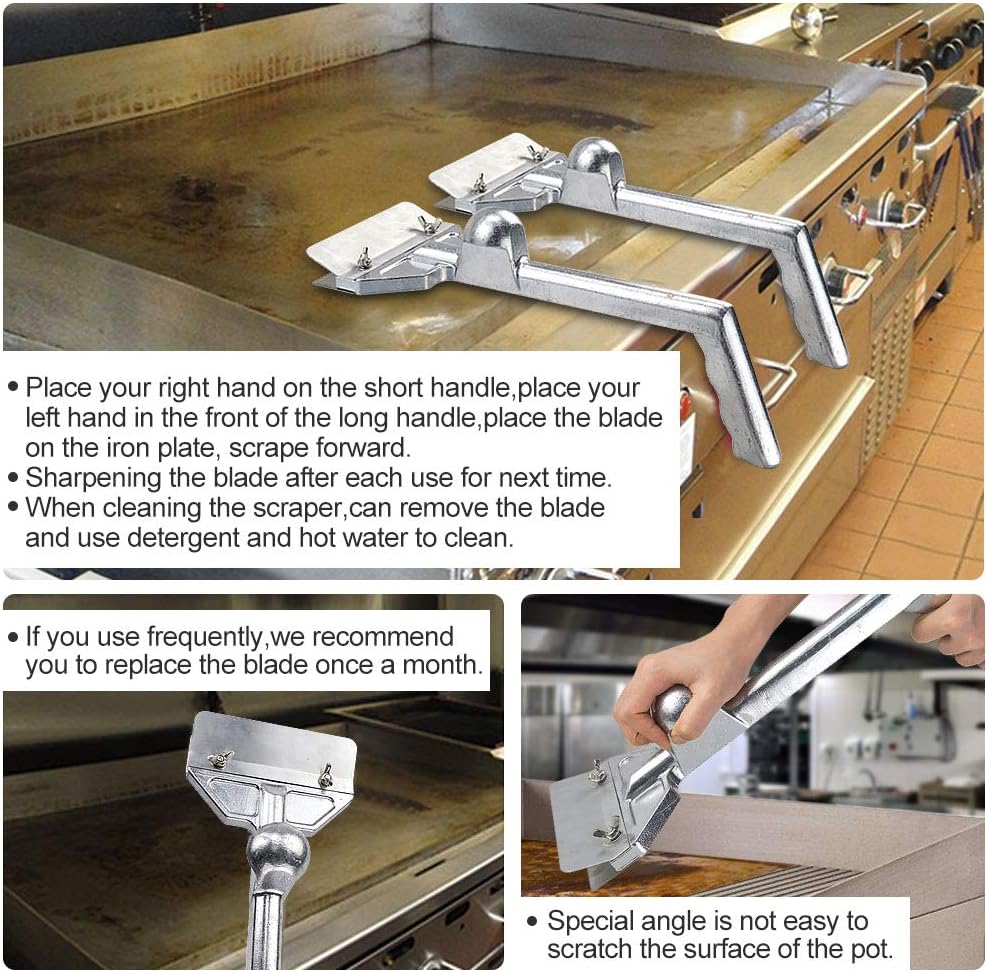 • Place your right hand on the short handle,place your left hand in the front of the long handle,place the blade on the iron plate, scrape forward.
• Sharpening the blade after each use for next time.
• When cleaning the scraper,can remove the blade and use detergent and hot water to clean.

• If you use frequently,we recommend you to replace the blade once a month.

• Special angle is not easy to scratch the surface of the pot.