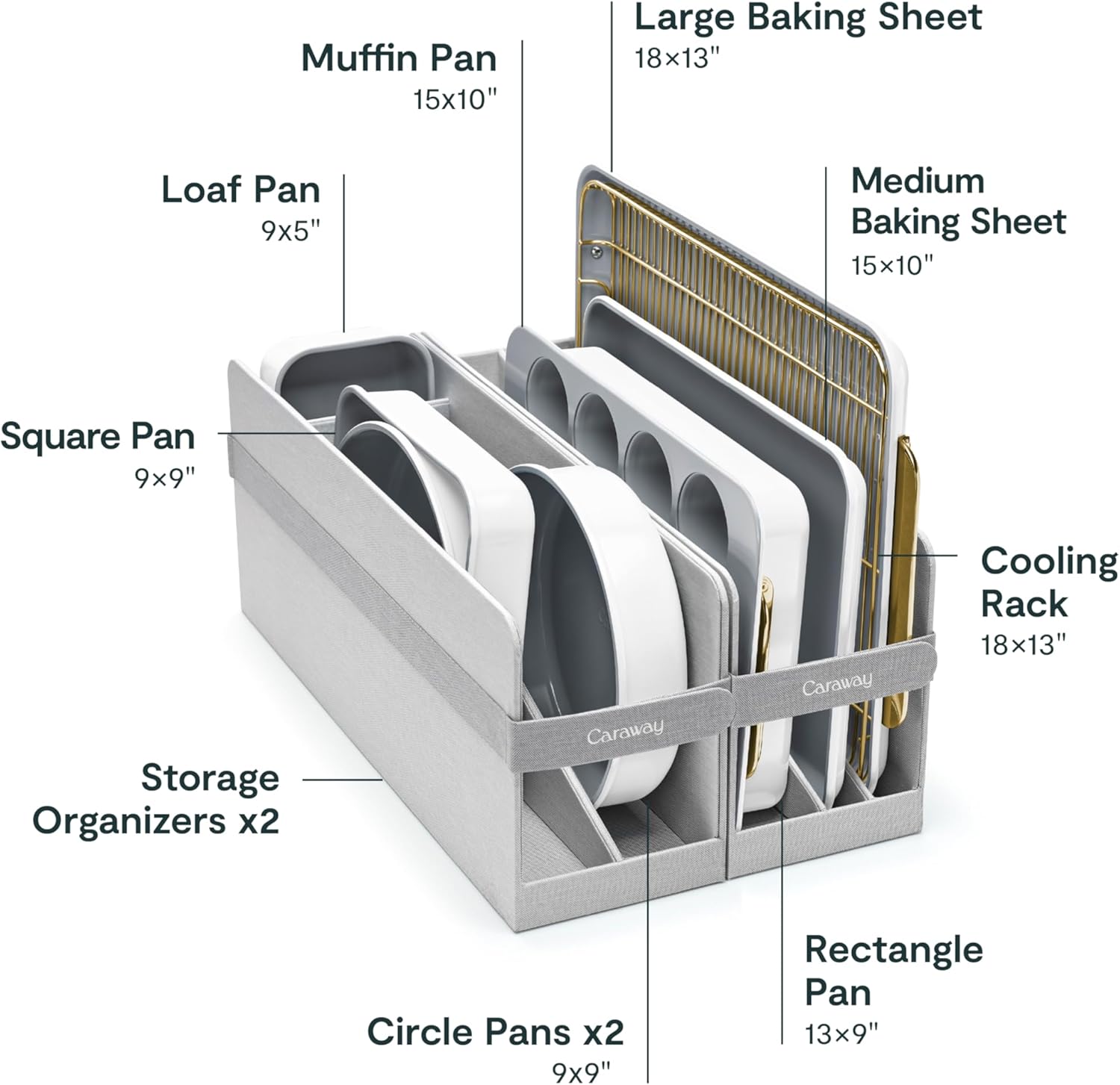 Large Baking Sheet
18×13"

Muffin Pan
15x10"

Loaf Pan
9x5"

Medium Baking Sheet
15×10"

Square Pan
9×9"

Cooling Rack
18×13"

Caraway

Caraway

Storage Organizers x2

Rectangle Pan
13×9"

Circle Pans x2
9x9"