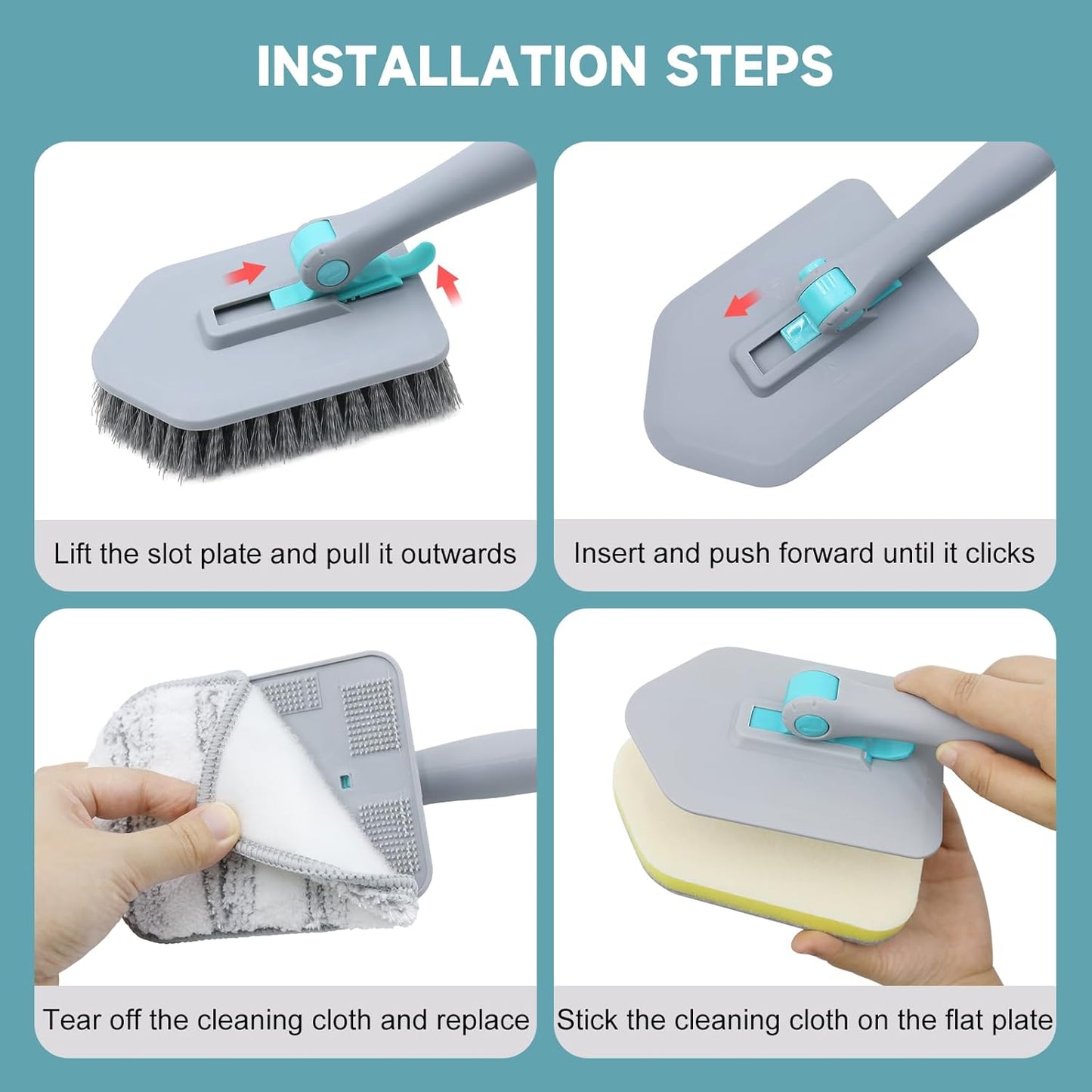 INSTALLATION STEPS

Lift the slot plate and pull it outwards

Insert and push forward until it clicks

Tear off the cleaning cloth and replace

Stick the cleaning cloth on the flat plate