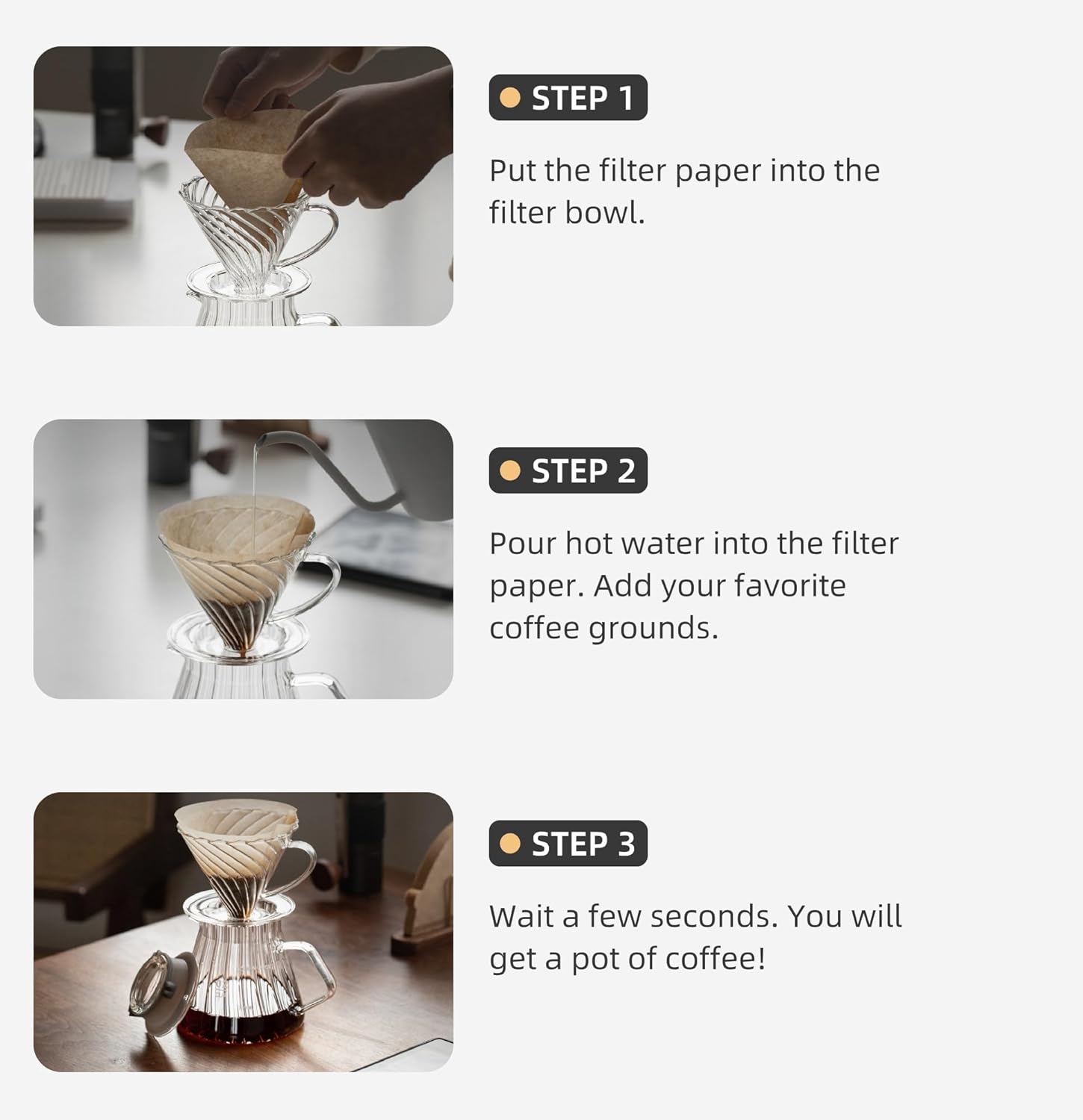 STEP 1

Put the filter paper into the filter bowl.

STEP 2

Pour hot water into the filter paper. Add your favorite coffee grounds.

STEP 3

Wait a few seconds. You will get a pot of coffee!