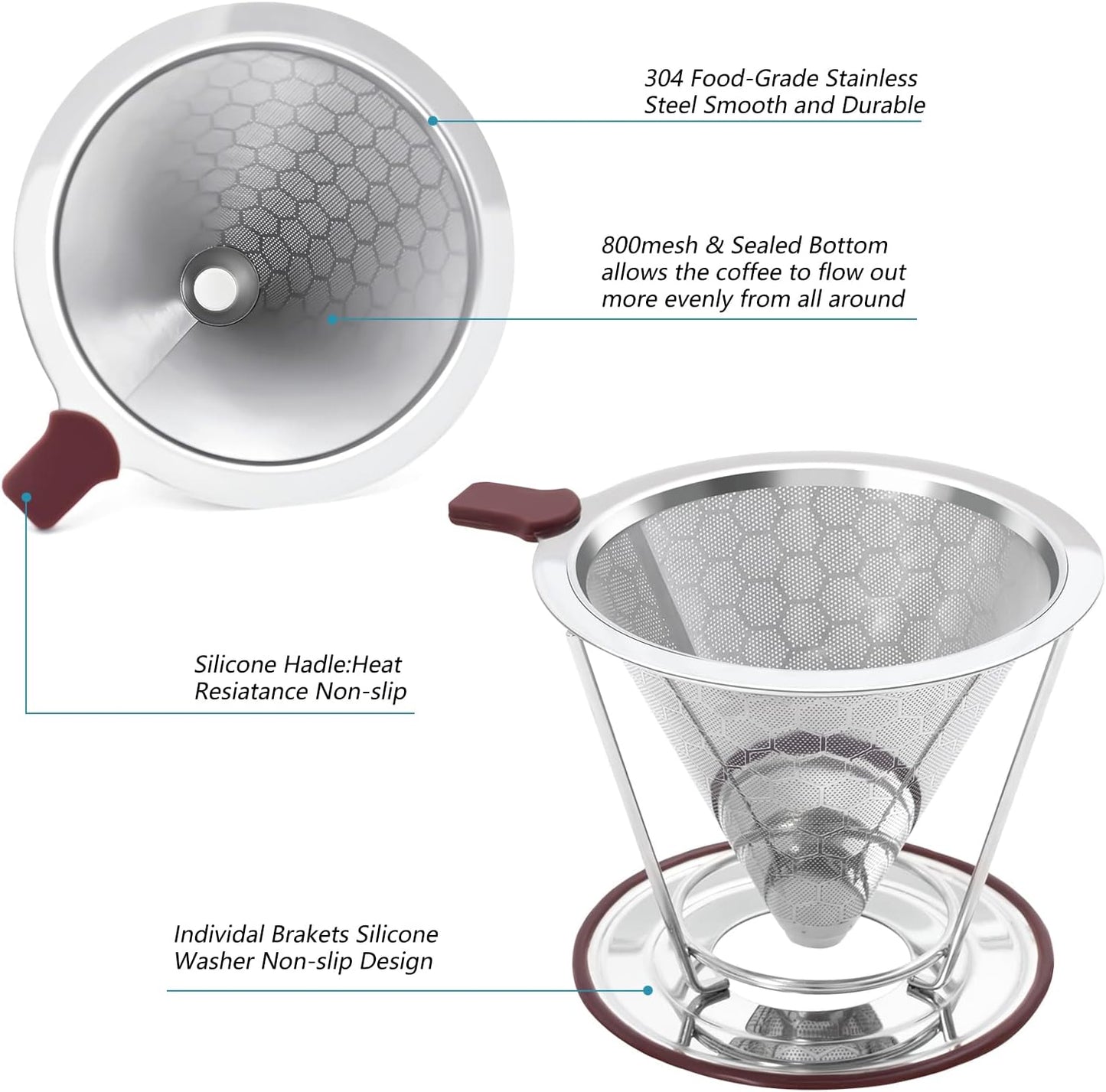 304 Food-Grade Stainless Steel Smooth and Durable

800mesh & Sealed Bottom allows the coffee to flow out more evenly from all around

Silicone Hadle:Heat Resiatance Non-slip

Individal Brakets Silicone Washer Non-slip Design