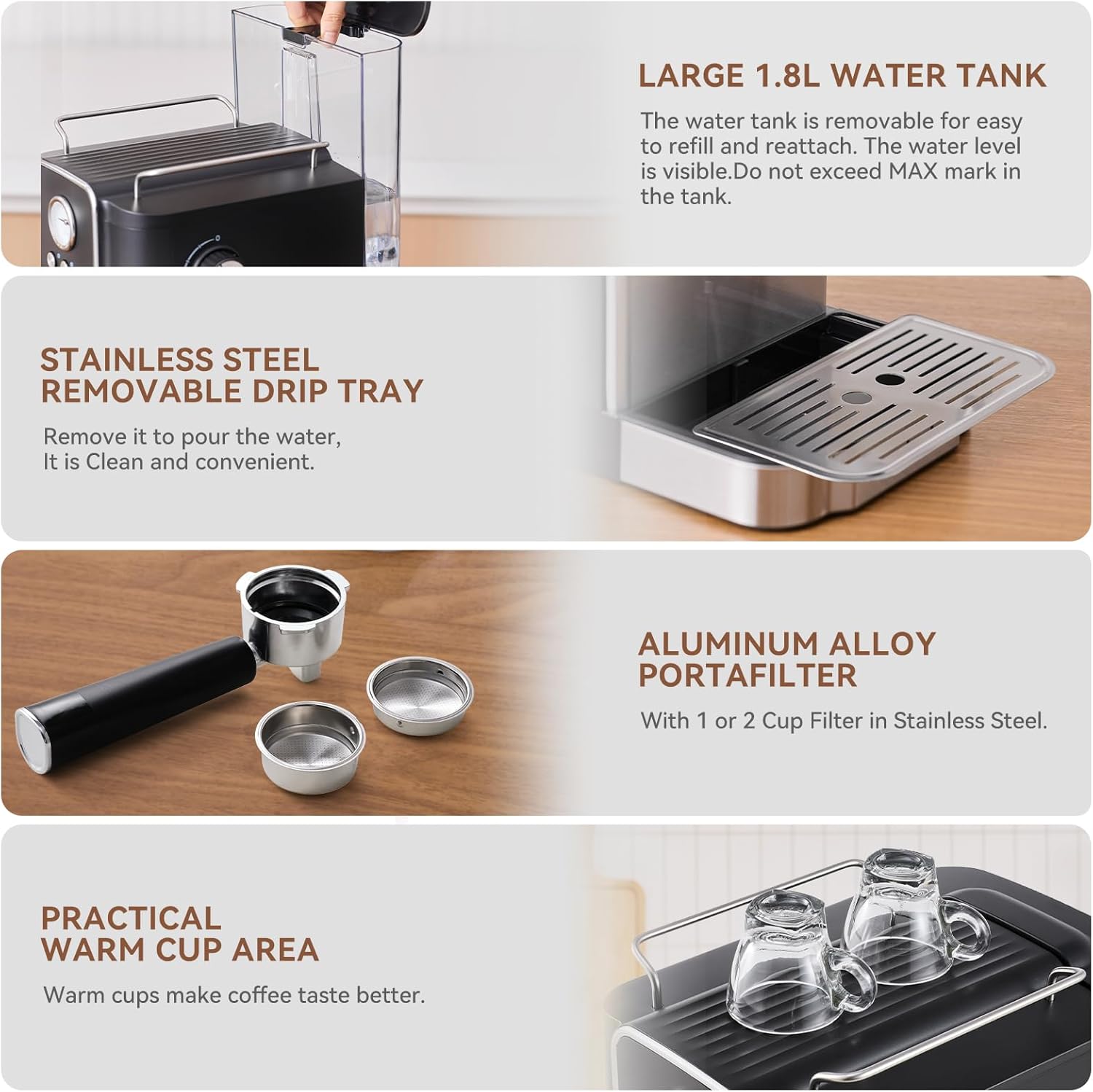 LARGE 1.8L WATER TANK

The water tank is removable for easy to refill and reattach. The water level is visible.Do not exceed MAX mark in the tank.

STAINLESS STEEL REMOVABLE DRIP TRAY

Remove it to pour the water, It is Clean and convenient.

ALUMINUM ALLOY PORTAFILTER

With 1 or 2 Cup Filter in Stainless Steel.

PRACTICAL WARM CUP AREA

Warm cups make coffee taste better.