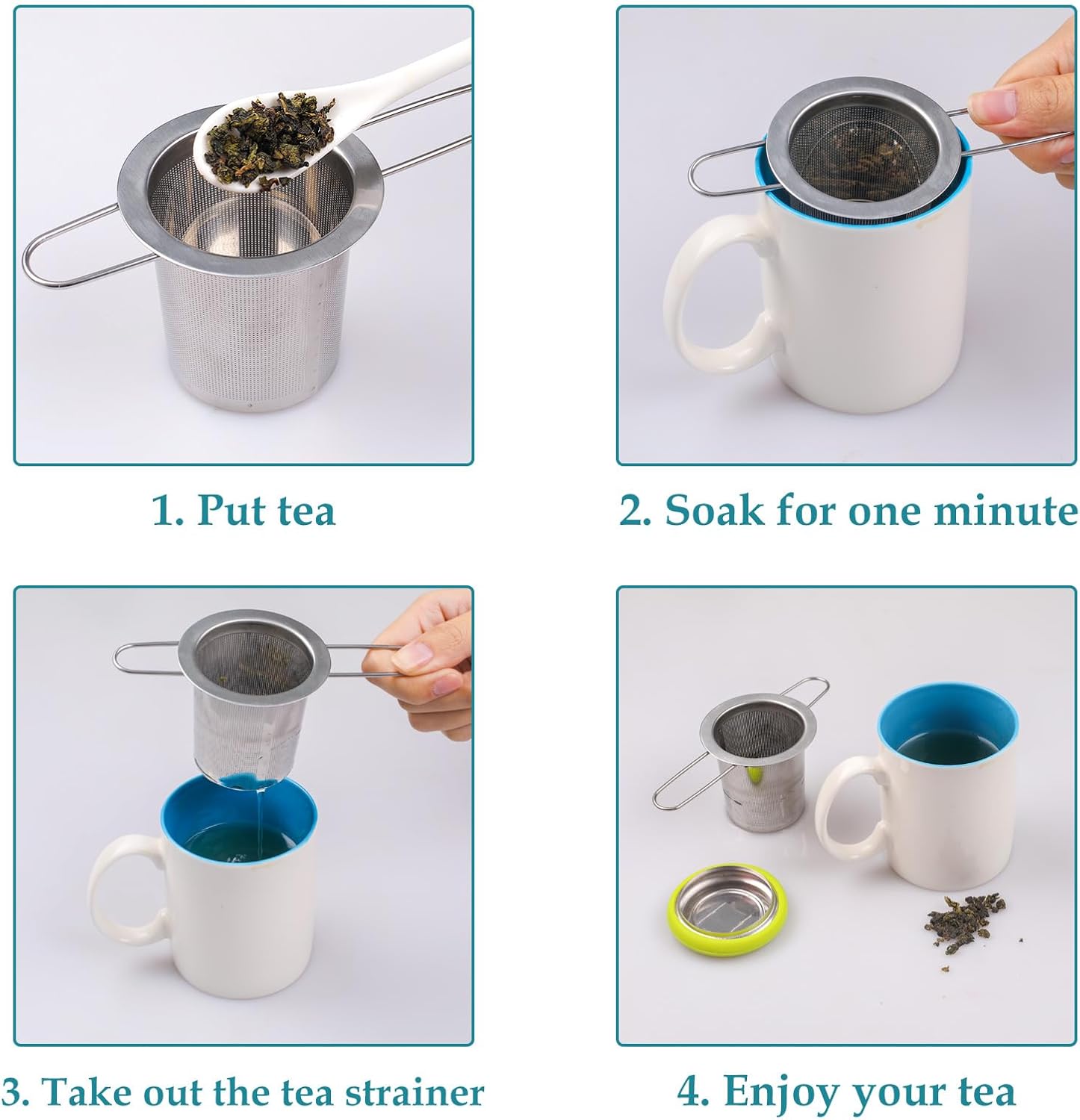 1. Put tea

2. Soak for one minute

3. Take out the tea strainer

4. Enjoy your tea