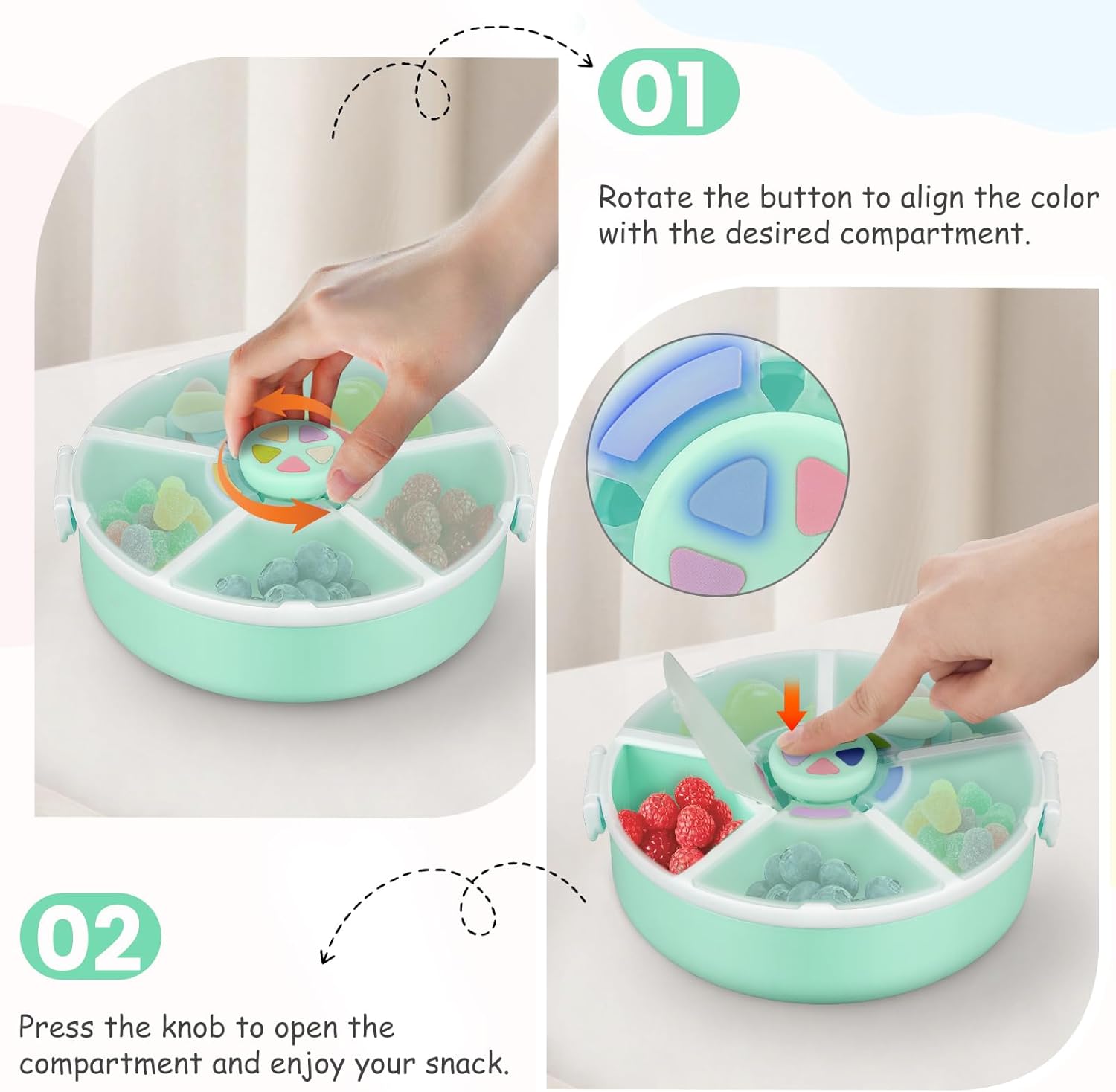 01

Rotate the button to align the color with the desired compartment.

02

Press the knob to open the compartment and enjoy your snack.