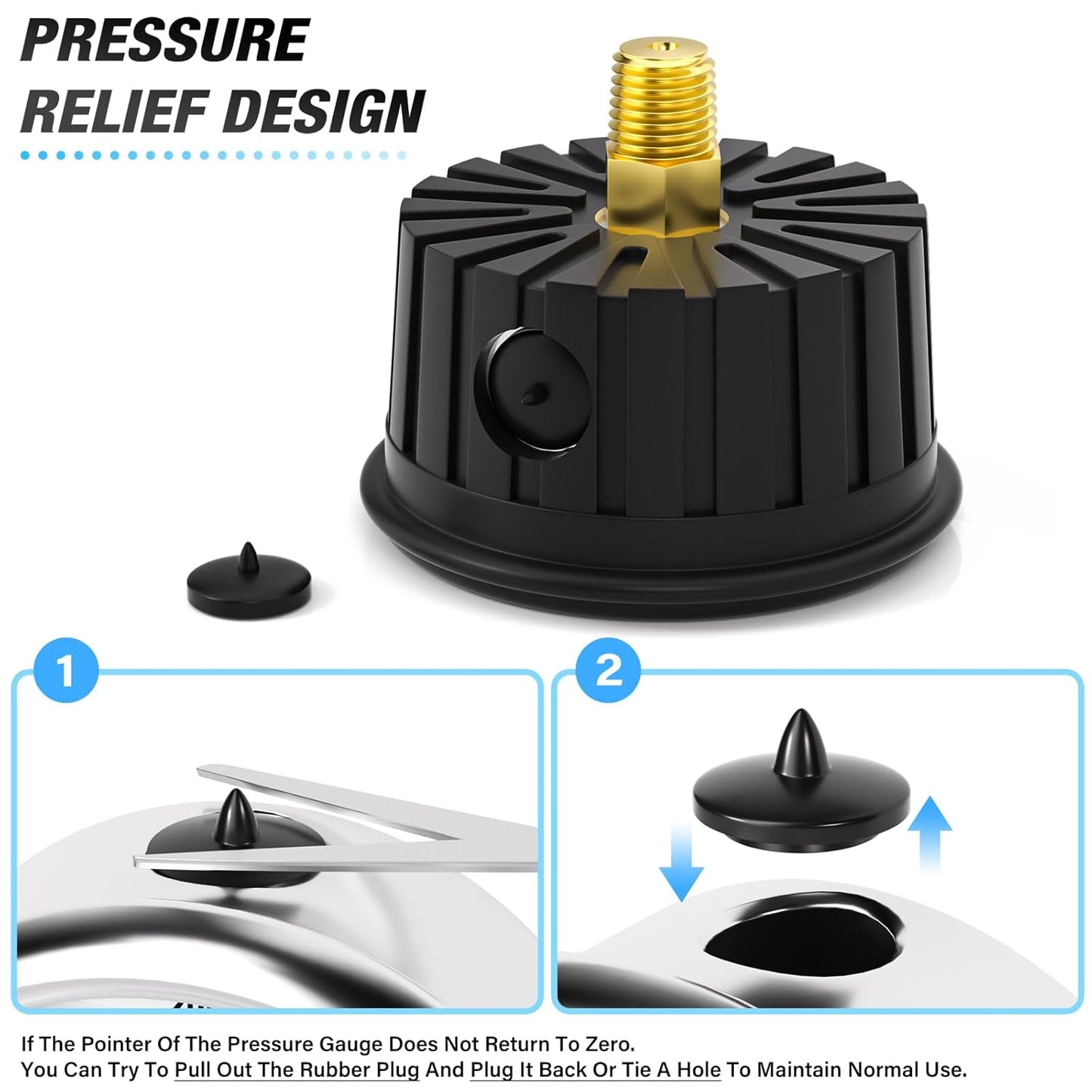 PRESSURE RELIEF DESIGN

1

2

If The Pointer Of The Pressure Gauge Does Not Return To Zero.
You Can Try To Pull Out The Rubber Plug And Plug It Back Or Tie A Hole To Maintain Normal Use.