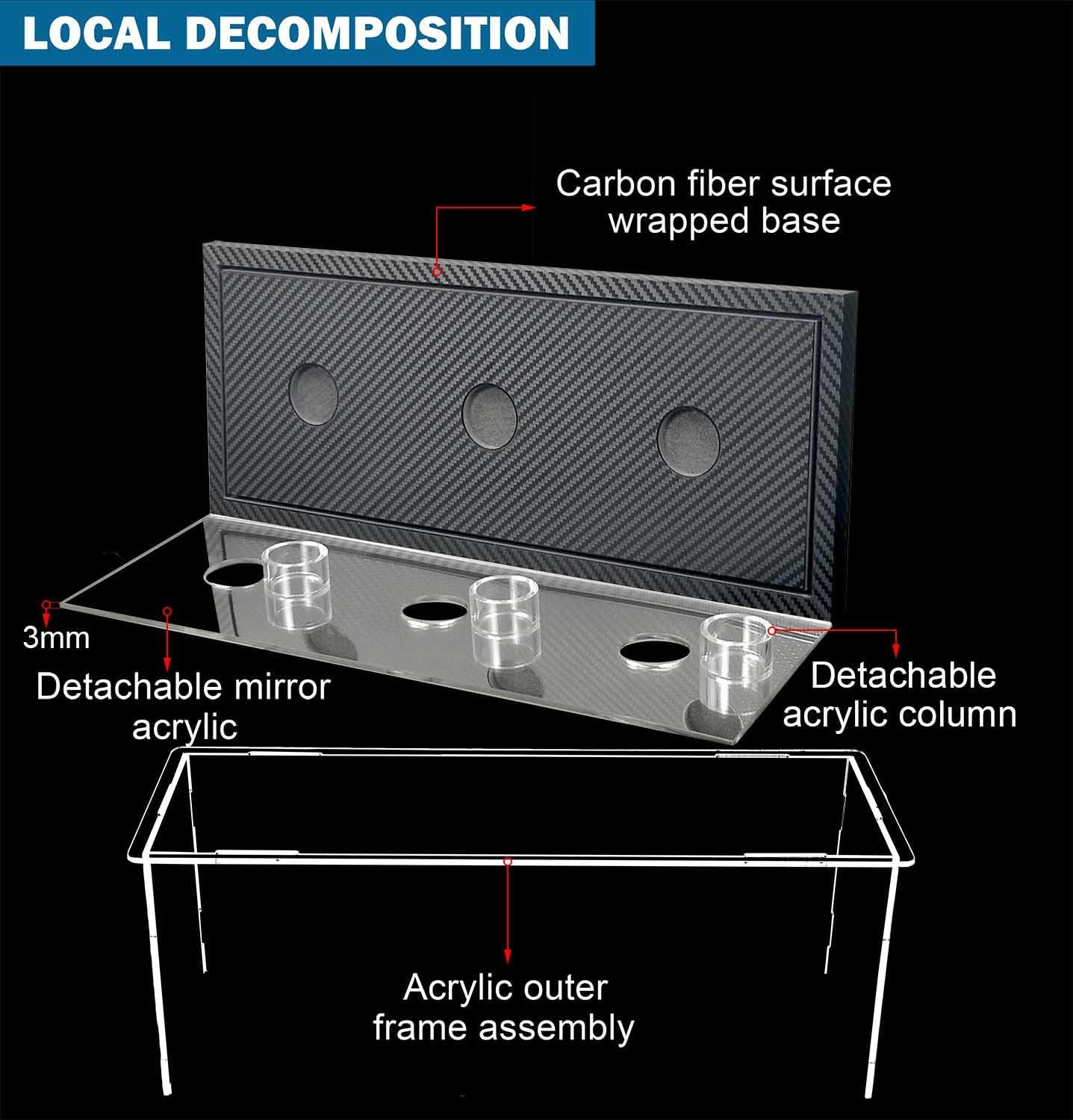 LOCAL DECOMPOSITION

Carbon fiber surface wrapped base

3mm

Detachable mirror acrylic

Detachable acrylic column

Acrylic outer frame assembly