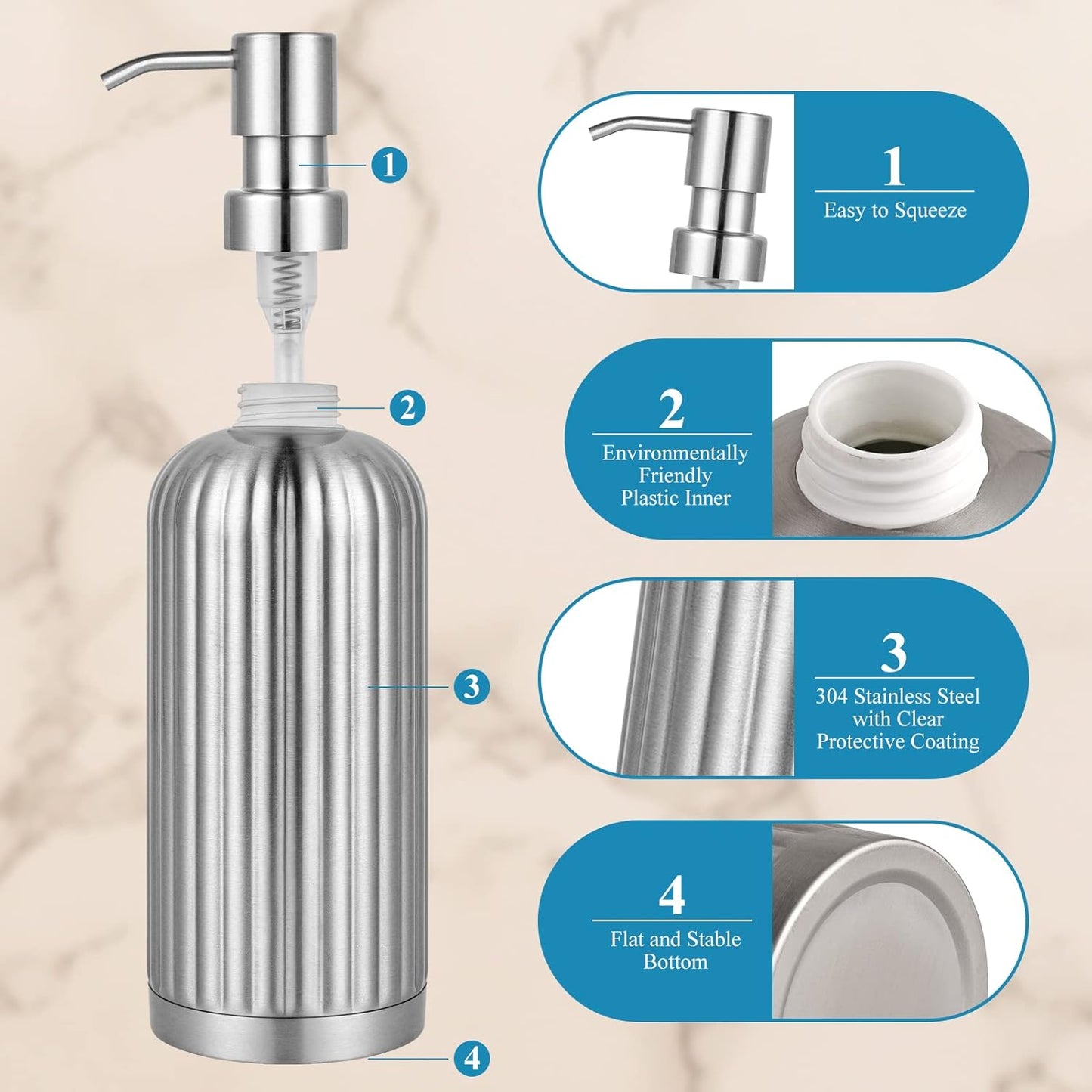 1

2

3

4

1
Easy to Squeeze

2
Environmentally Friendly Plastic Inner

3
304 Stainless Steel with Clear Protective Coating

4
Flat and Stable Bottom